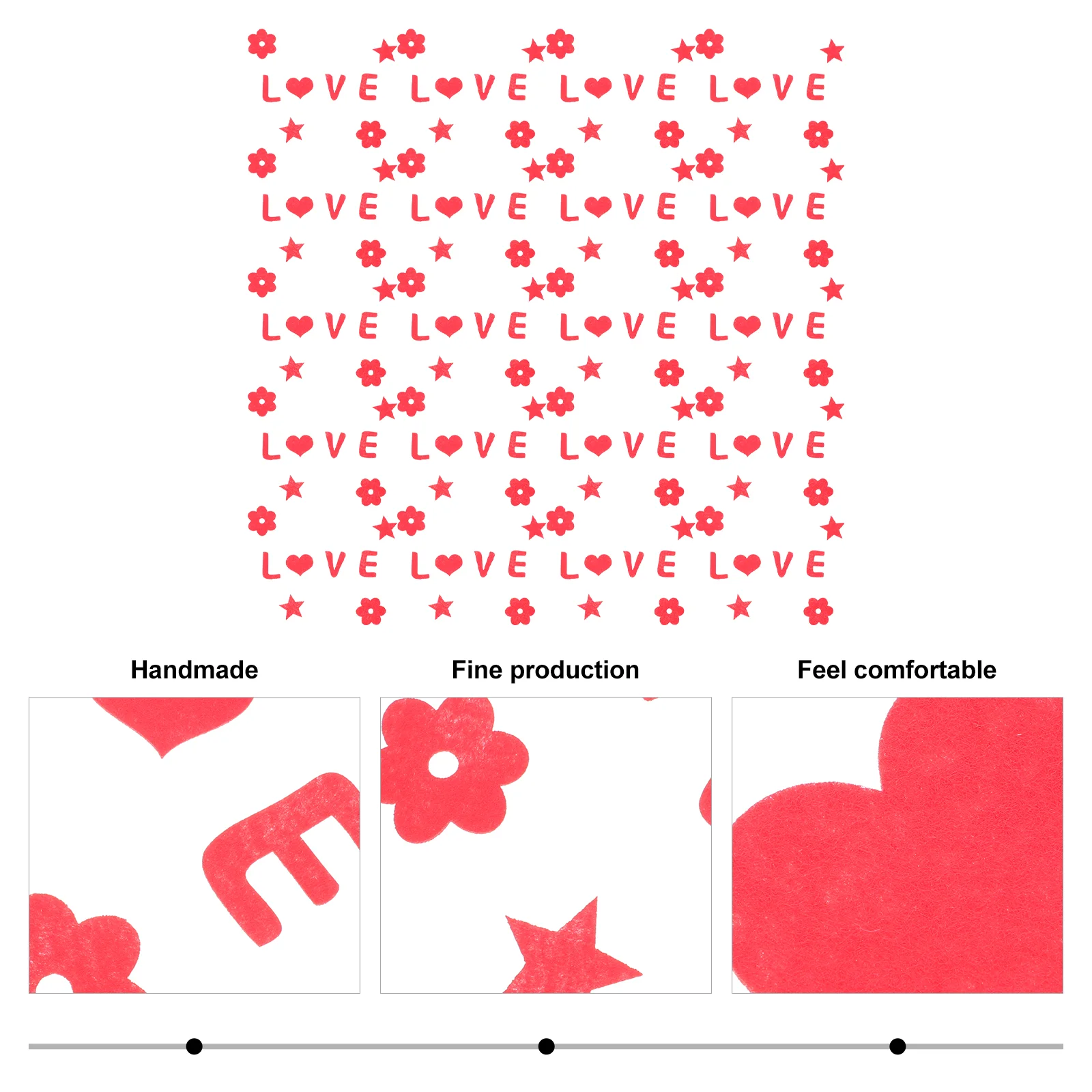 L♥VE L♥VE L♥VE L♥VE
L♥VE L♥VE L♥VE L♥VE
L♥VE L♥VE L♥VE L♥VE
L♥VE L♥VE L♥VE L♥VE
L♥VE L♥VE L♥VE L♥VE

Handmade

Fine production

Feel comfortable

E