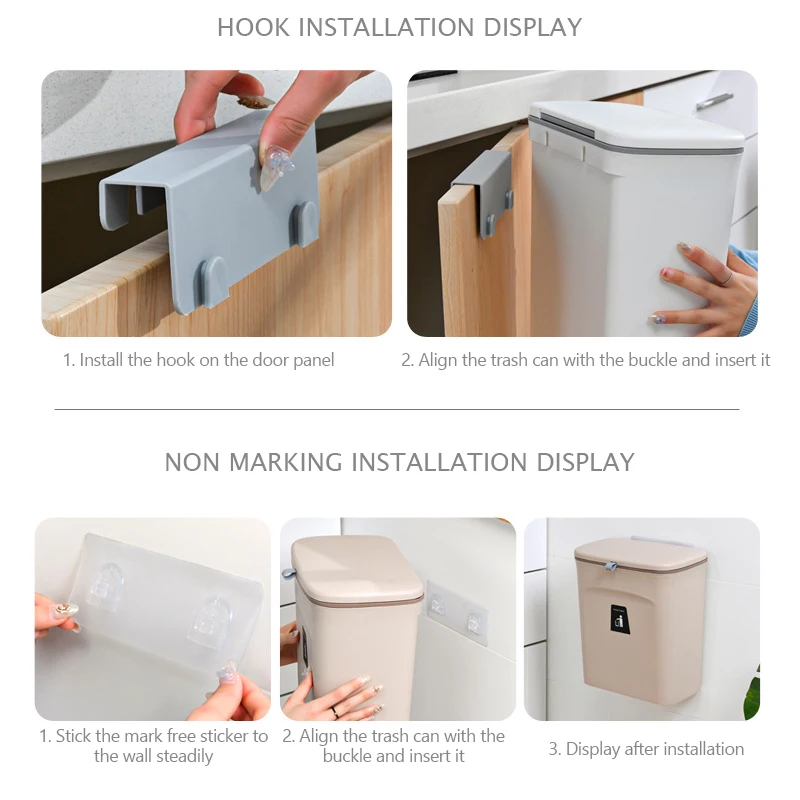 HOOK INSTALLATION DISPLAY

1. Install the hook on the door panel

2. Align the trash can with the buckle and insert it

NON MARKING INSTALLATION DISPLAY

1. Stick the mark free sticker to the wall steadily

2. Align the trash can with the buckle and insert it

3. Display after installation