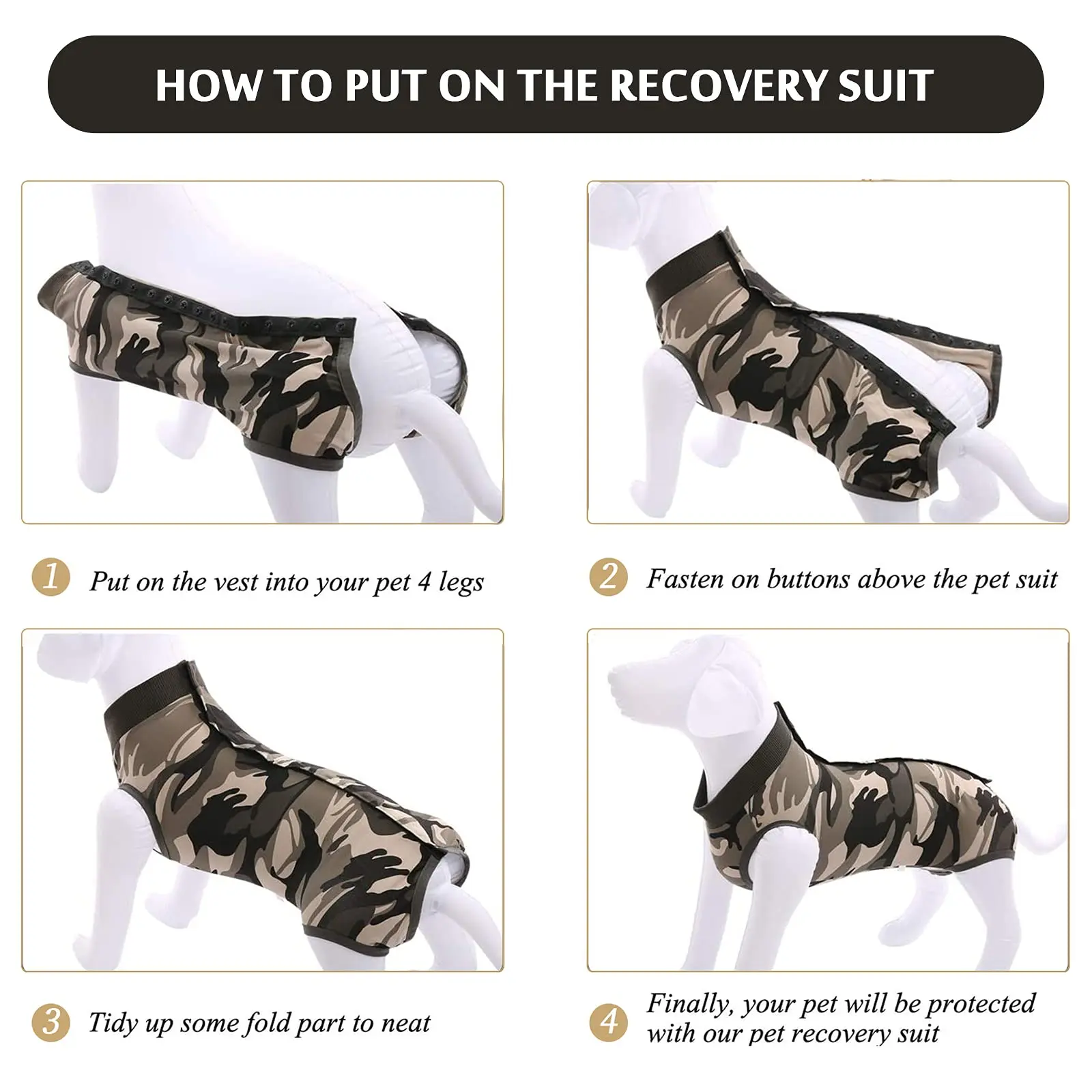 HOW TO PUT ON THE RECOVERY SUIT

1 Put on the vest into your pet 4 legs

2 Fasten on buttons above the pet suit

3 Tidy up some fold part to neat

4 Finally, your pet will be protected with our pet recovery suit