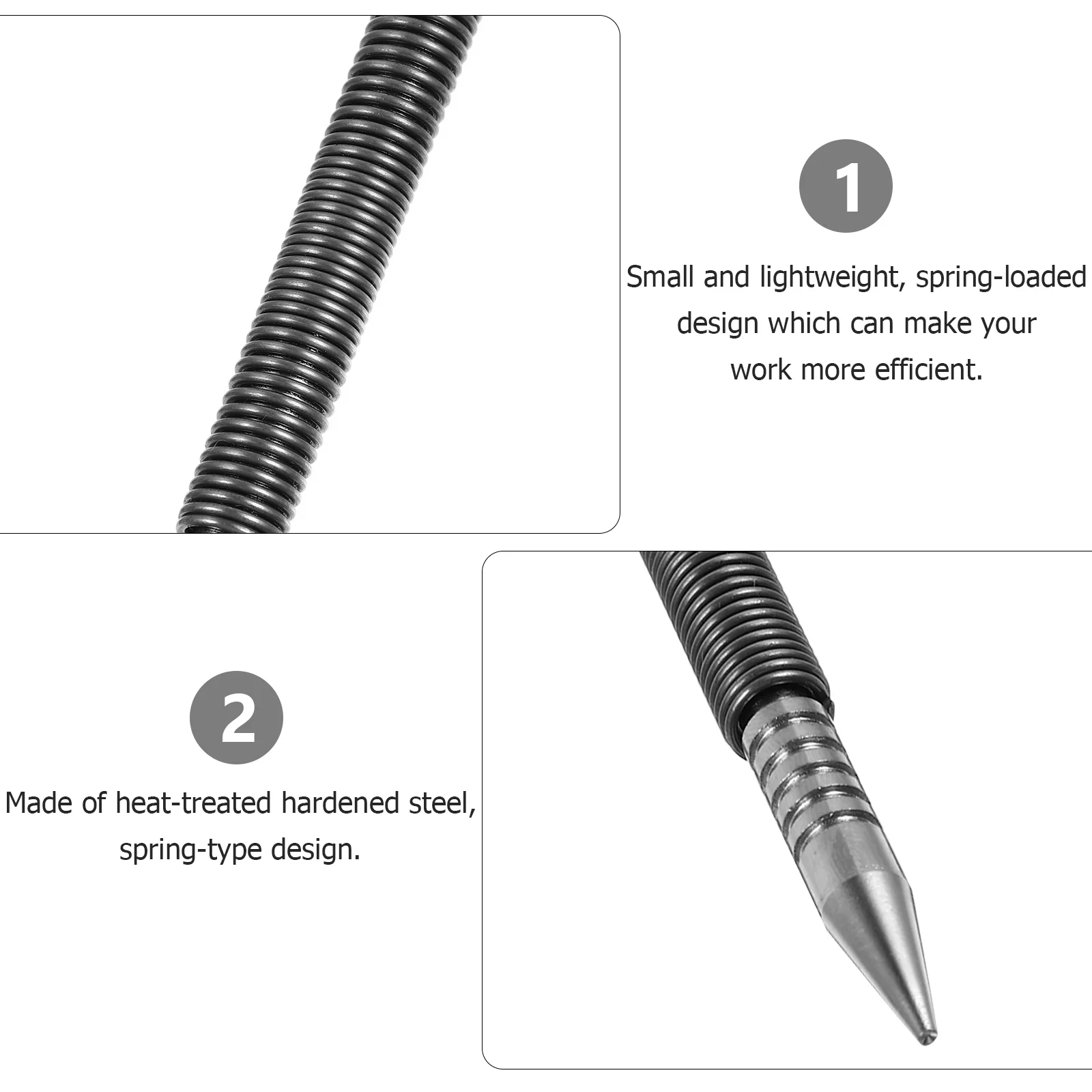 1

Small and lightweight, spring-loaded design which can make your work more efficient.

2

Made of heat-treated hardened steel, spring-type design.