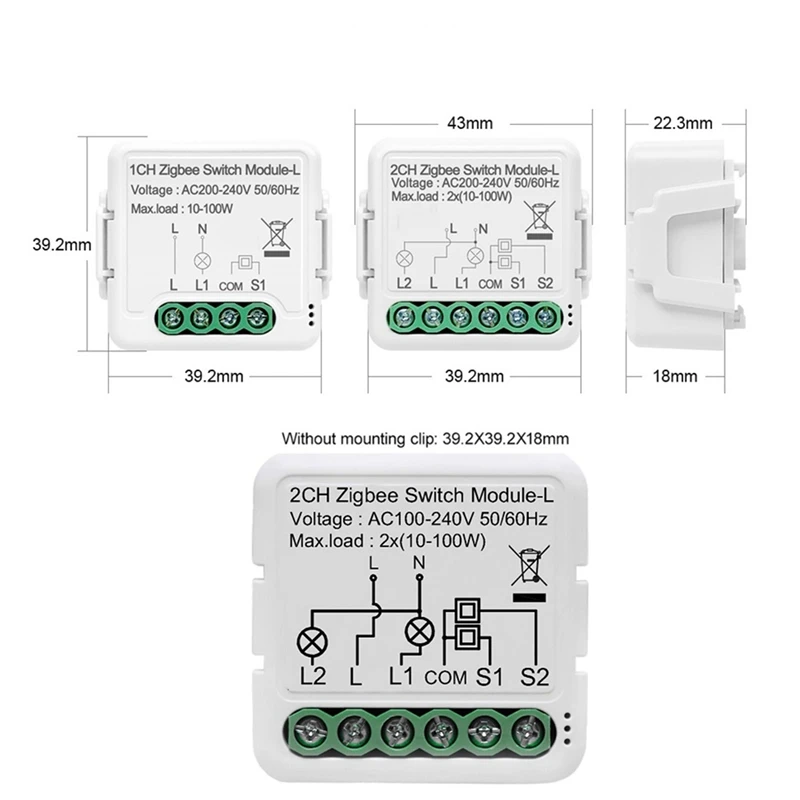 43mm

22.3mm

39.2mm

1CH Zigbee Switch Module-L
Voltage : AC200-240V 50/60Hz
Max.load : 10-100W

L N

L L1 COM S1

2CH Zigbee Switch Module-L
Voltage : AC200-240V 50/60Hz
Max.load : 2x(10-100W)

L N

L2 L L1 COM S1 S2

39.2mm

39.2mm

18mm

Without mounting clip: 39.2X39.2X18mm

2CH Zigbee Switch Module-L
Voltage : AC100-240V 50/60Hz
Max.load : 2x(10-100W)

L N

L2 L L1 COM S1 S2