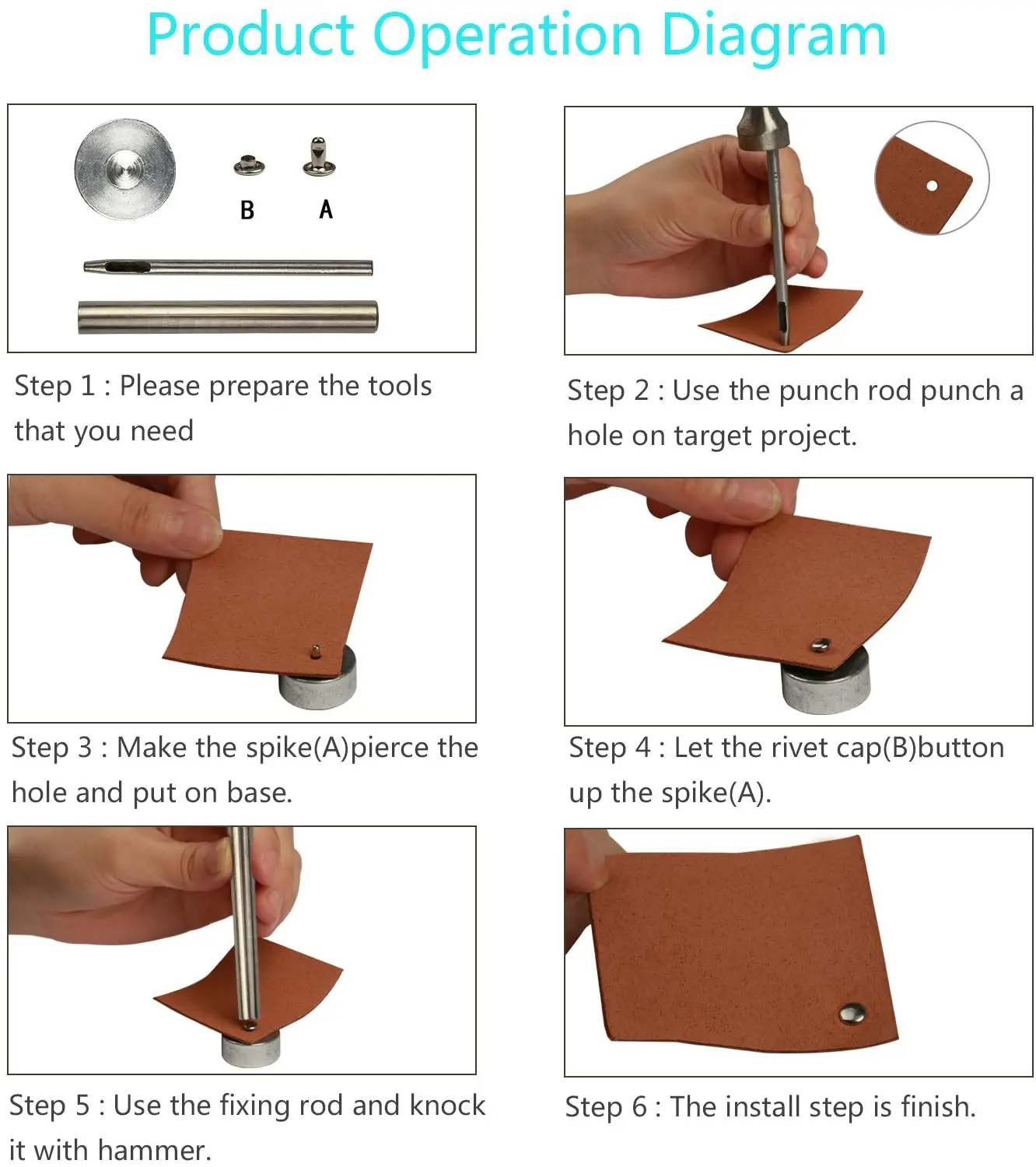 Product Operation Diagram

B A

Step 1 : Please prepare the tools that you need

Step 2 : Use the punch rod punch a hole on target project.

Step 3 : Make the spike(A)pierce the hole and put on base.

Step 4 : Let the rivet cap(B)button up the spike(A).

Step 5 : Use the fixing rod and knock it with hammer.

Step 6 : The install step is finish.