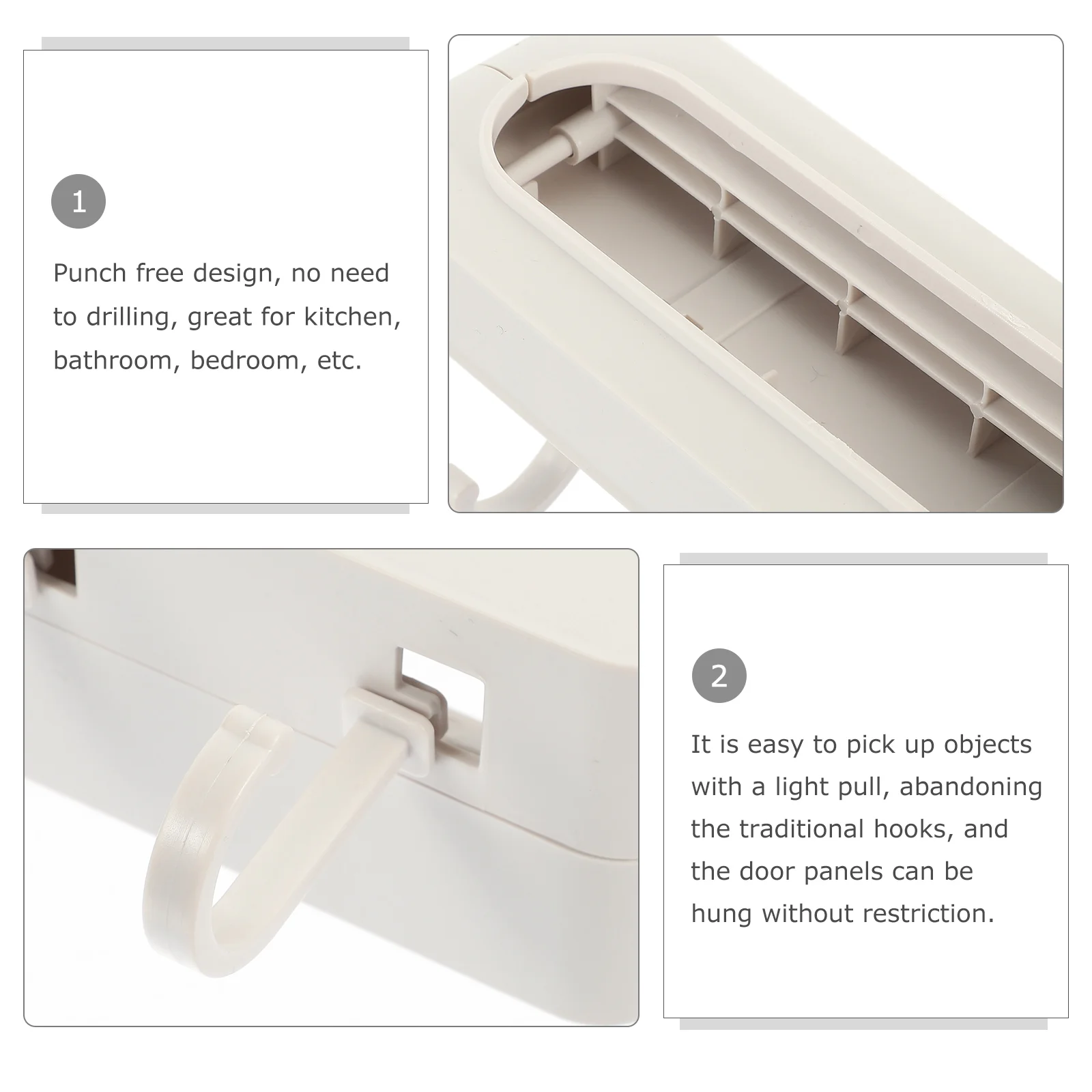 1

Punch free design, no need to drilling, great for kitchen, bathroom, bedroom, etc.

2

It is easy to pick up objects with a light pull, abandoning the traditional hooks, and the door panels can be hung without restriction.