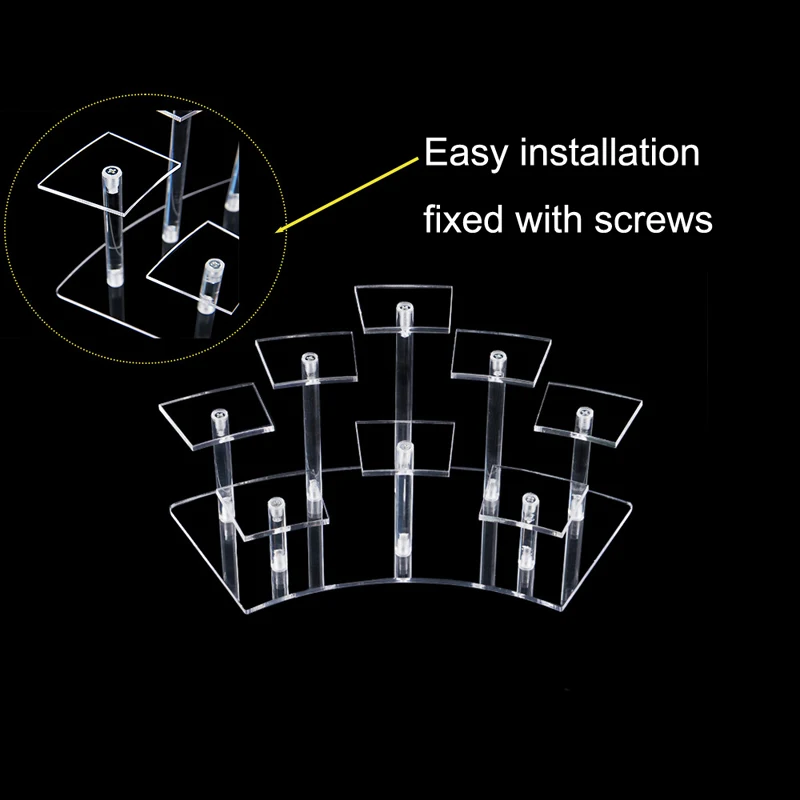 Easy installation
fixed with screws