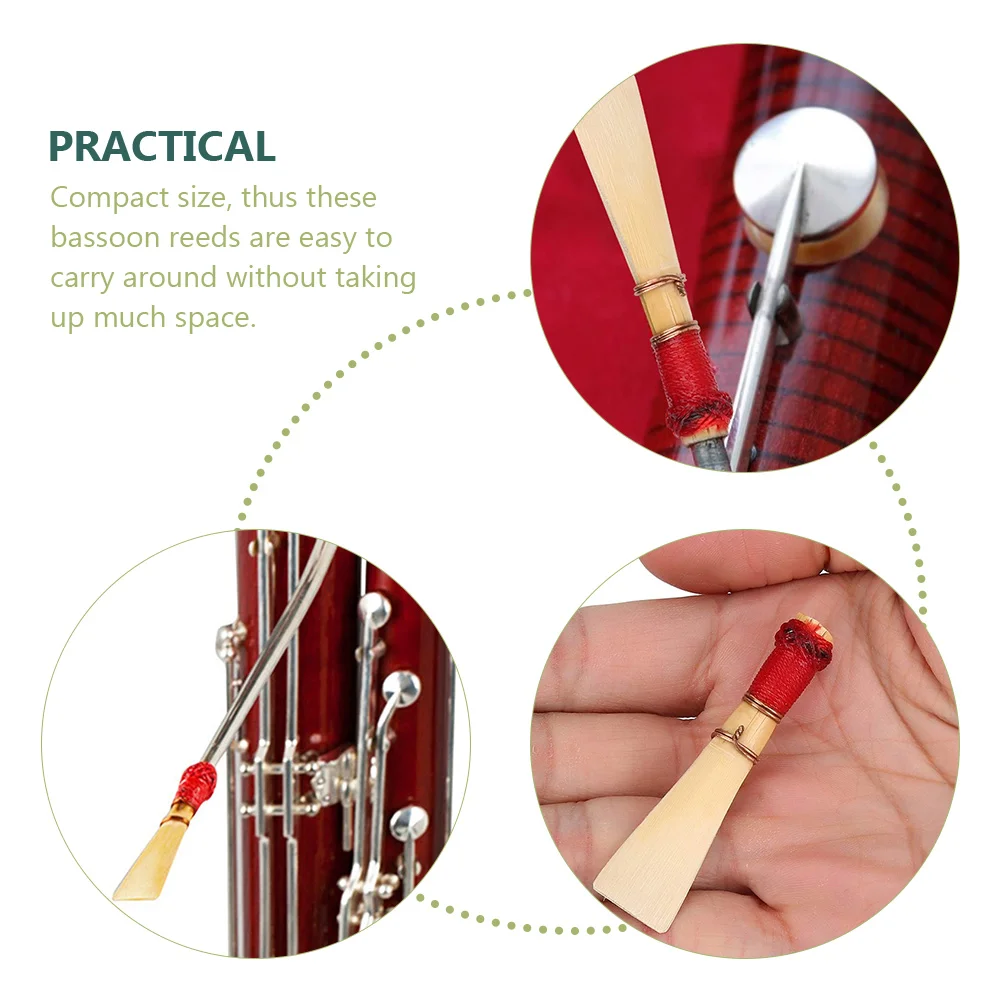 PRACTICAL

Compact size, thus these bassoon reeds are easy to carry around without taking up much space.