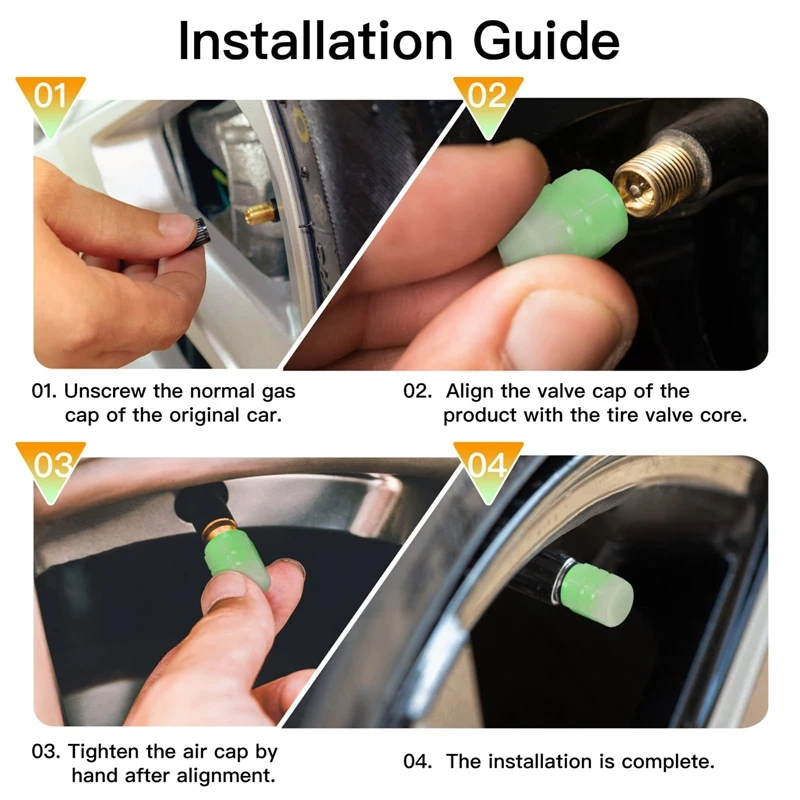 Installation Guide

01

02

01. Unscrew the normal gas cap of the original car.

02. Align the valve cap of the product with the tire valve core.

03

04

03. Tighten the air cap by hand after alignment.

04. The installation is complete.