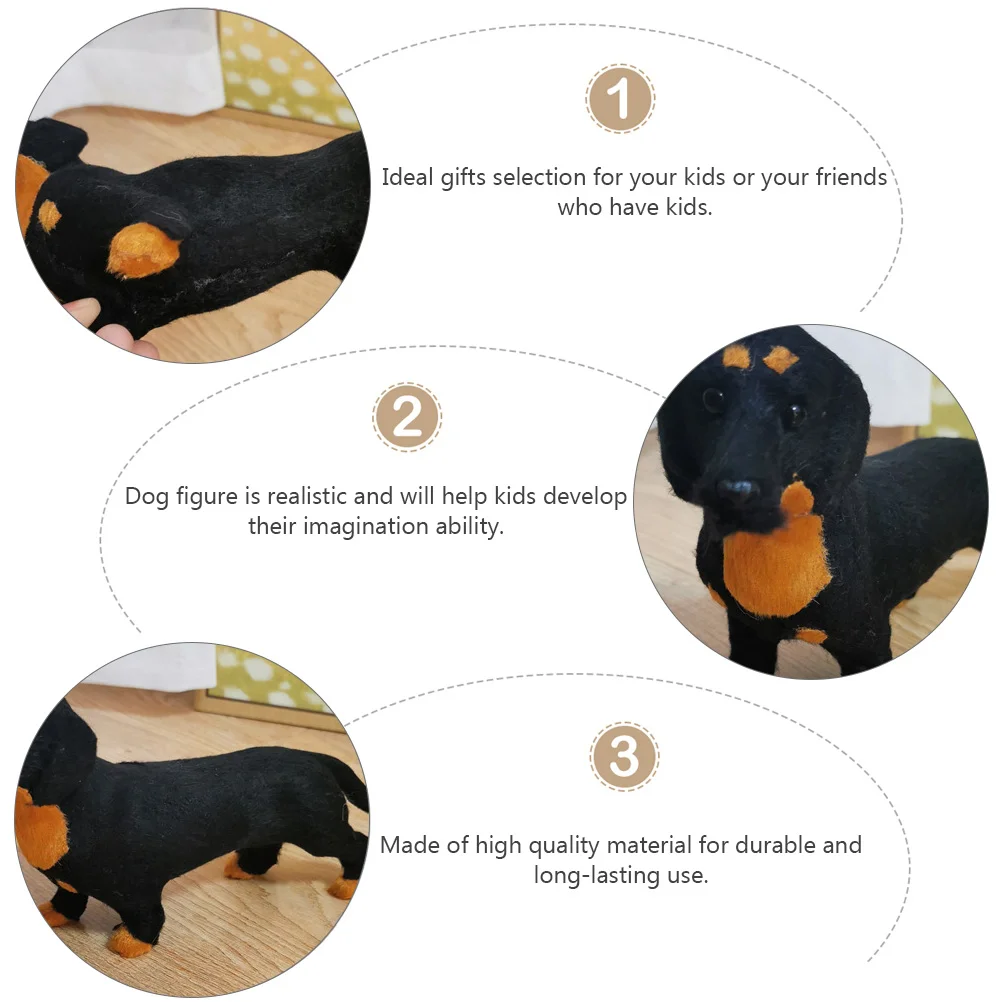 1

Ideal gifts selection for your kids or your friends who have kids.

2

Dog figure is realistic and will help kids develop their imagination ability.

3

Made of high quality material for durable and long-lasting use.