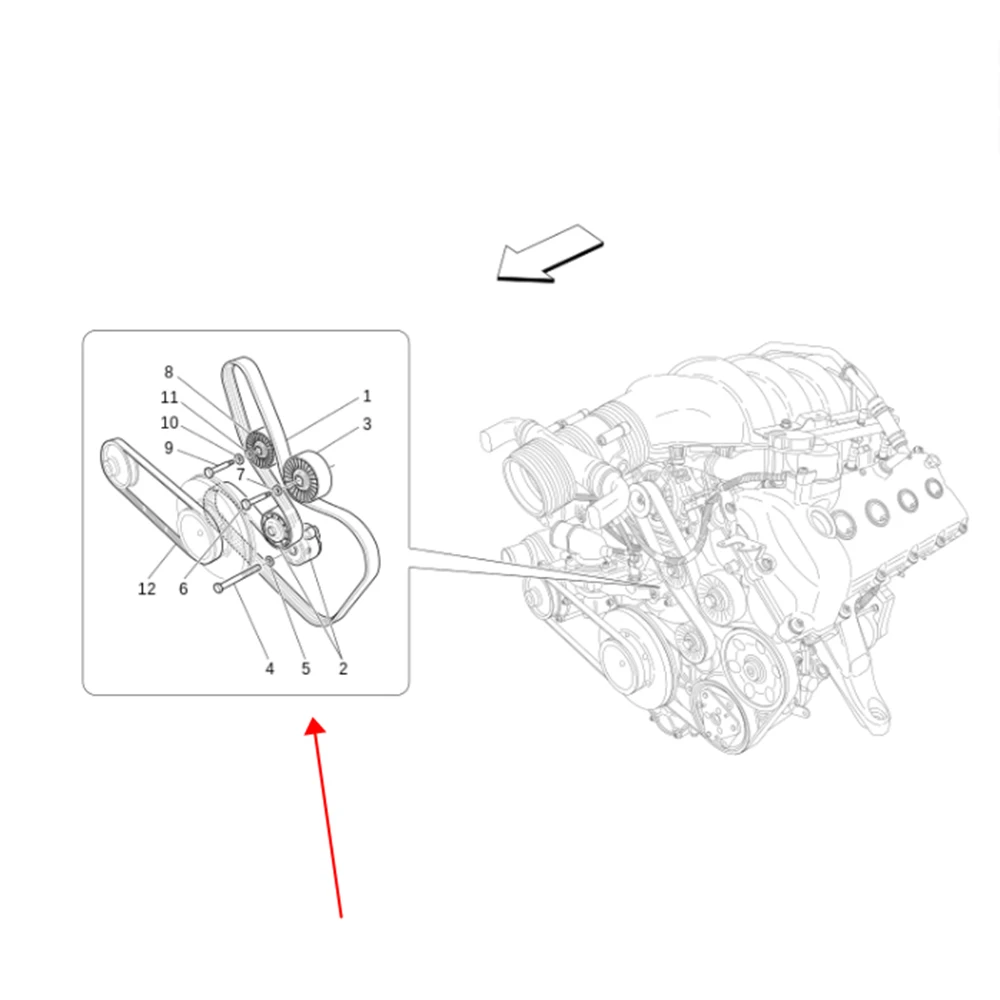 8
11
10
9
7
1
3
12
6
4
5
2