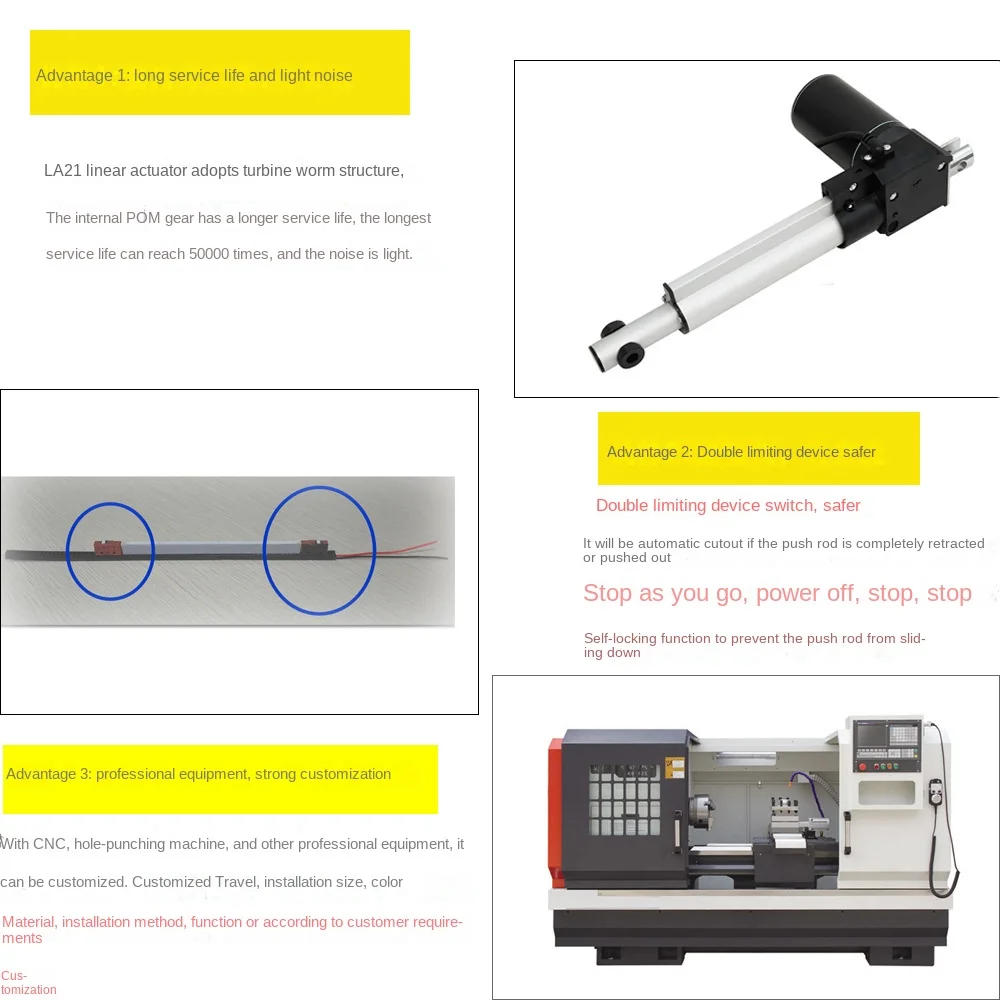 Advantage 1: long service life and light noise

LA21 linear actuator adopts turbine worm structure,

The internal POM gear has a longer service life, the longest service life can reach 50000 times, and the noise is light.

Advantage 2: Double limiting device safer

Double limiting device switch, safer

It will be automatic cutout if the push rod is completely retracted or pushed out

Stop as you go, power off, stop, stop

Self-locking function to prevent the push rod from sliding down

Advantage 3: professional equipment, strong customization

With CNC, hole-punching machine, and other professional equipment, it can be customized. Customized Travel, installation size, color

Material, installation method, function or according to customer requirements

Customization