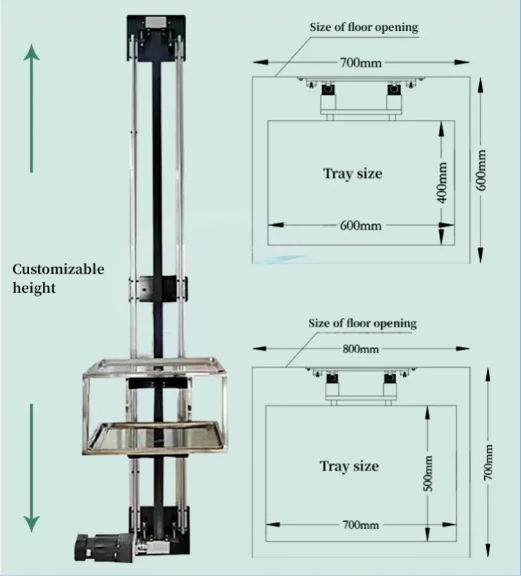 Customizable height

Size of floor opening

700mm

Tray size

400mm

600mm

600mm

Size of floor opening

800mm

Tray size

500mm

700mm

700mm