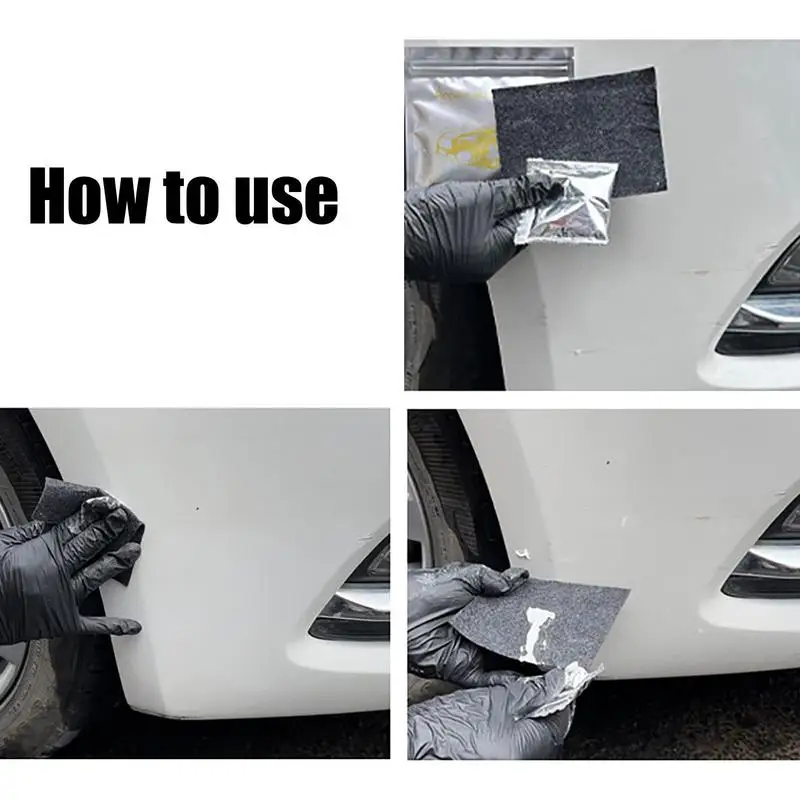 How to use