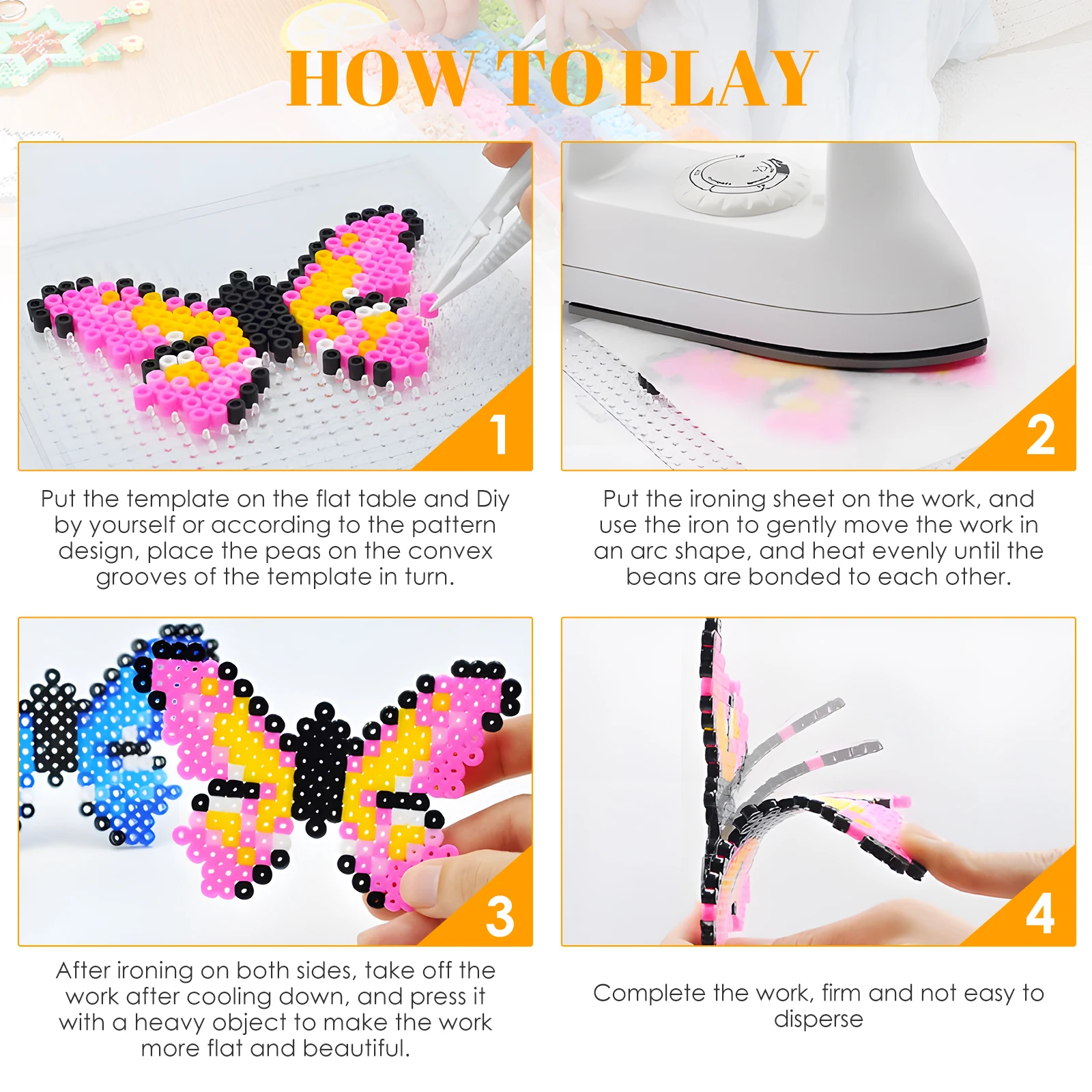 HOW TO PLAY

1

Put the template on the flat table and Diy by yourself or according to the pattern design, place the peas on the convex grooves of the template in turn.

2

Put the ironing sheet on the work, and use the iron to gently move the work in an arc shape, and heat evenly until the beans are bonded to each other.

3

After ironing on both sides, take off the work after cooling down, and press it with a heavy object to make the work more flat and beautiful.

4

Complete the work, firm and not easy to disperse