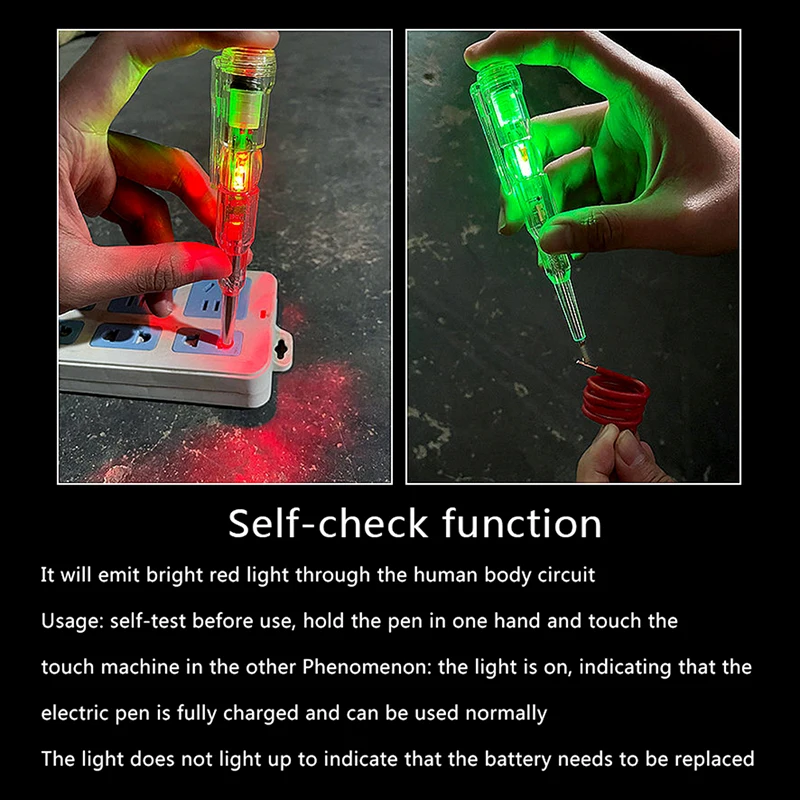 Self-check function

It will emit bright red light through the human body circuit

Usage: self-test before use, hold the pen in one hand and touch the touch machine in the other Phenomenon: the light is on, indicating that the electric pen is fully charged and can be used normally

The light does not light up to indicate that the battery needs to be replaced