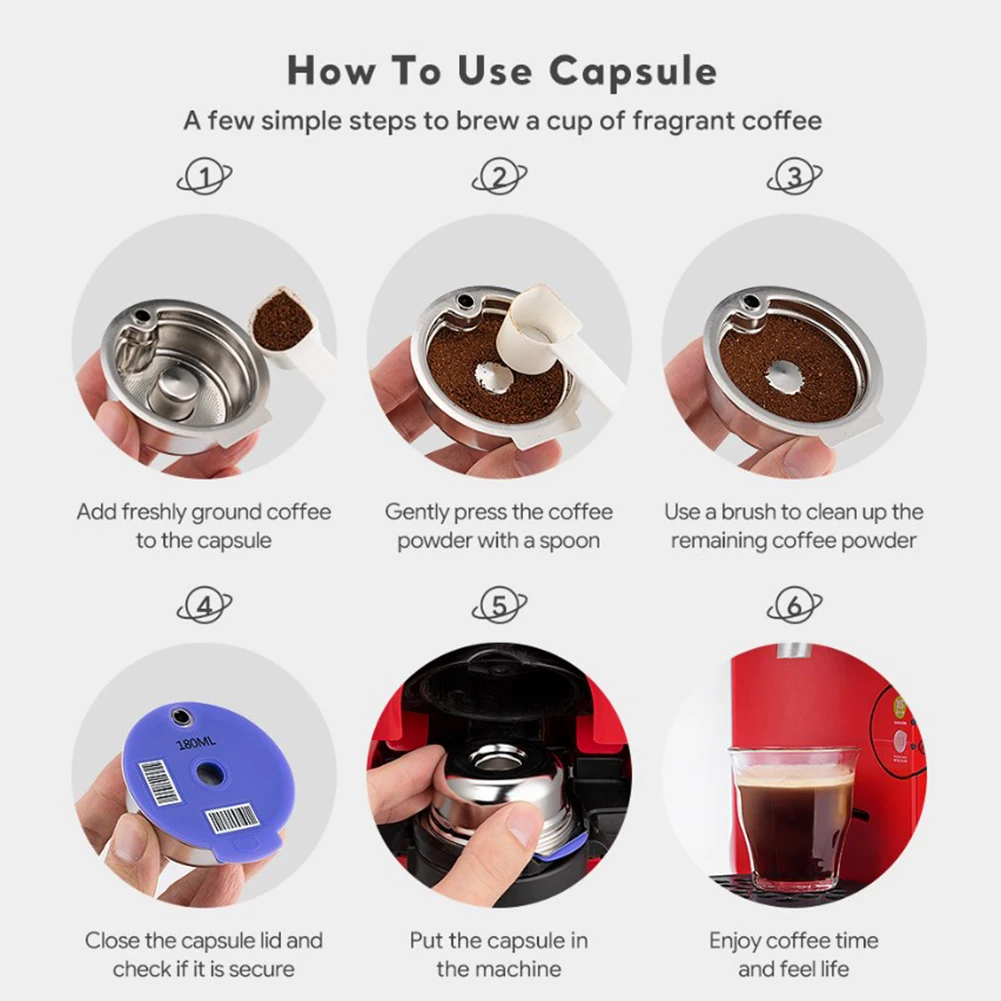 How To Use Capsule

A few simple steps to brew a cup of fragrant coffee

1

Add freshly ground coffee to the capsule

2

Gently press the coffee powder with a spoon

3

Use a brush to clean up the remaining coffee powder

4

180ML

Close the capsule lid and check if it is secure

5

Put the capsule in the machine

6

Enjoy coffee time and feel life