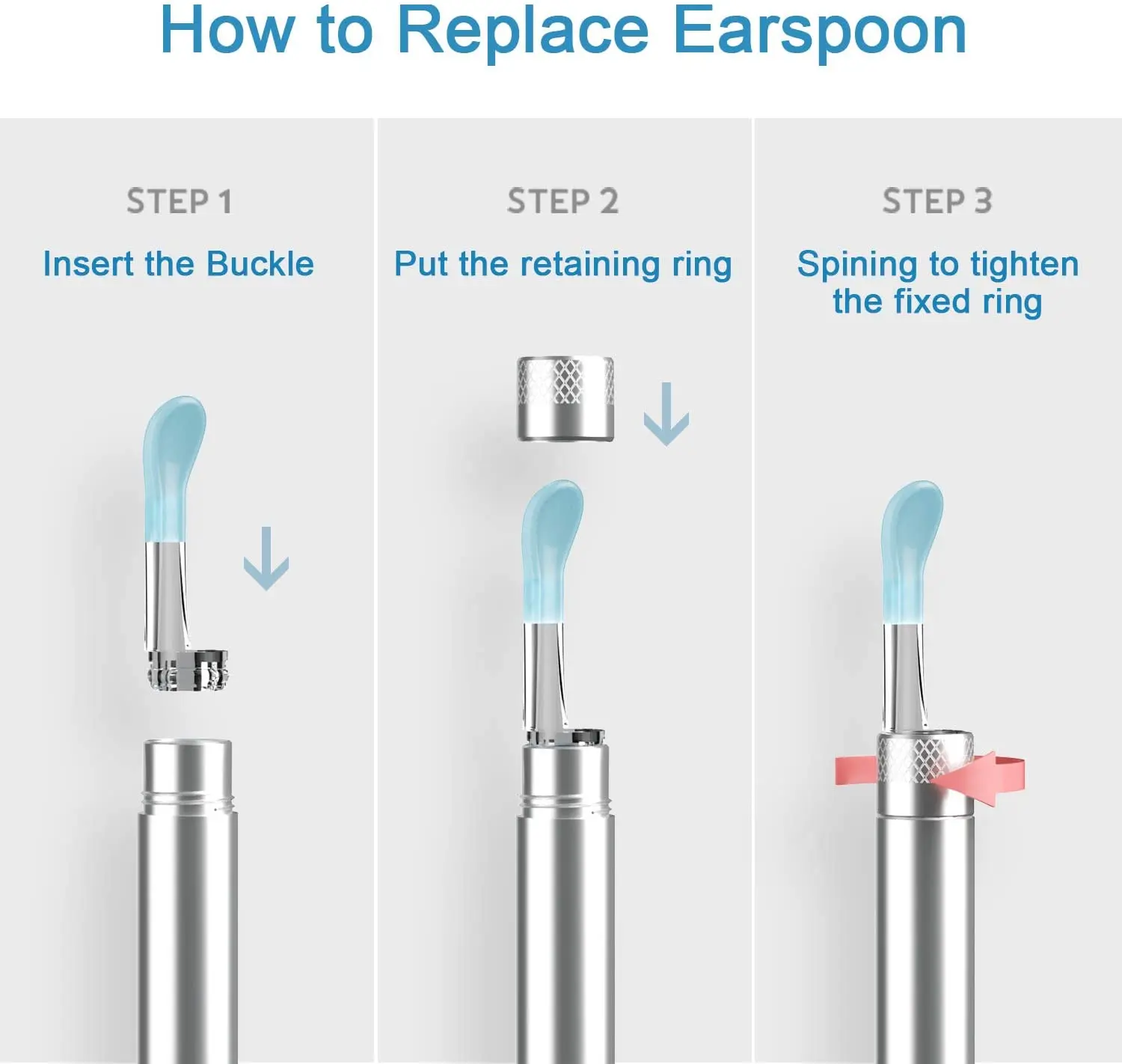 How to Replace Earspoon

STEP 1

Insert the Buckle

STEP 2

Put the retaining ring

STEP 3

Spining to tighten the fixed ring