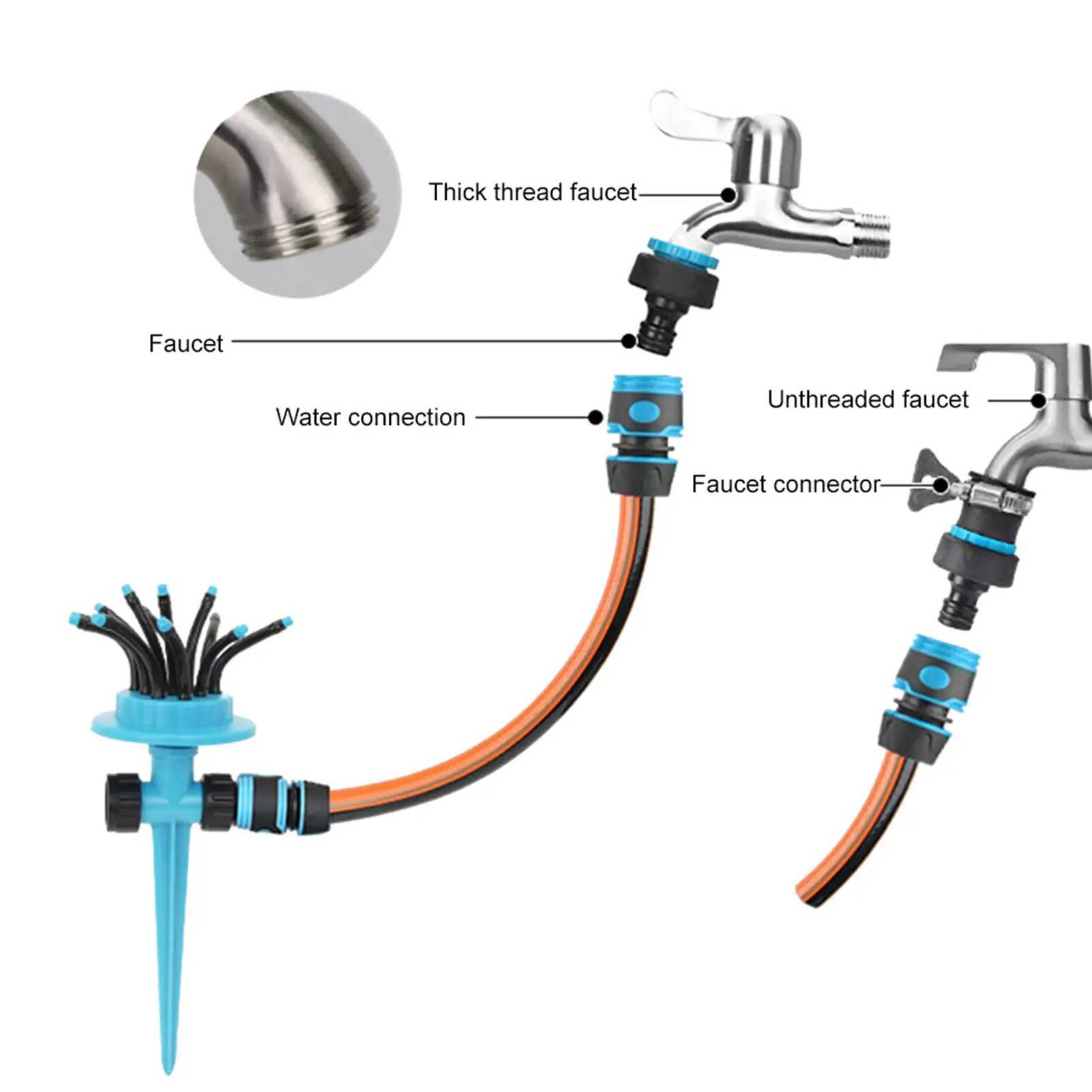 Thick thread faucet

Faucet

Water connection

Unthreaded faucet

Faucet connector