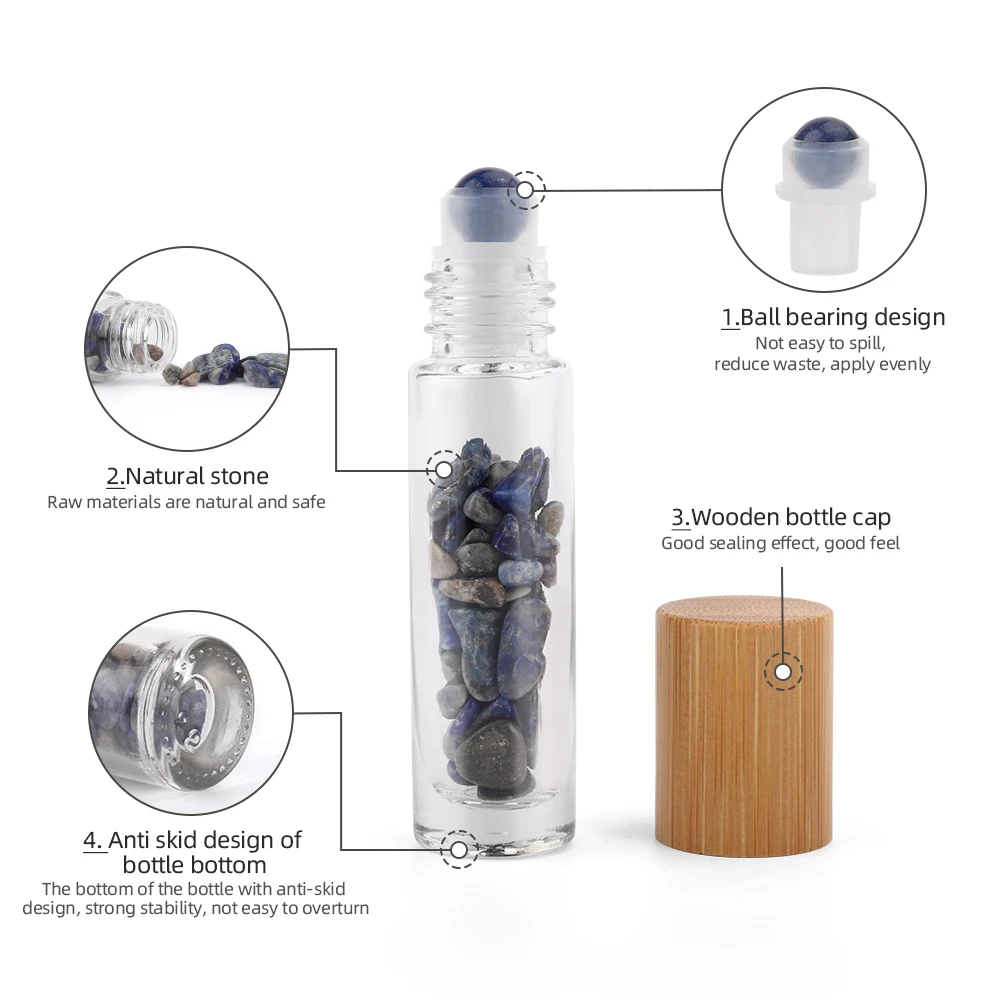 1.Ball bearing design
Not easy to spill,
reduce waste, apply evenly

2.Natural stone
Raw materials are natural and safe

3.Wooden bottle cap
Good sealing effect, good feel

4. Anti skid design of bottle bottom
The bottom of the bottle with anti-skid design, strong stability, not easy to overturn