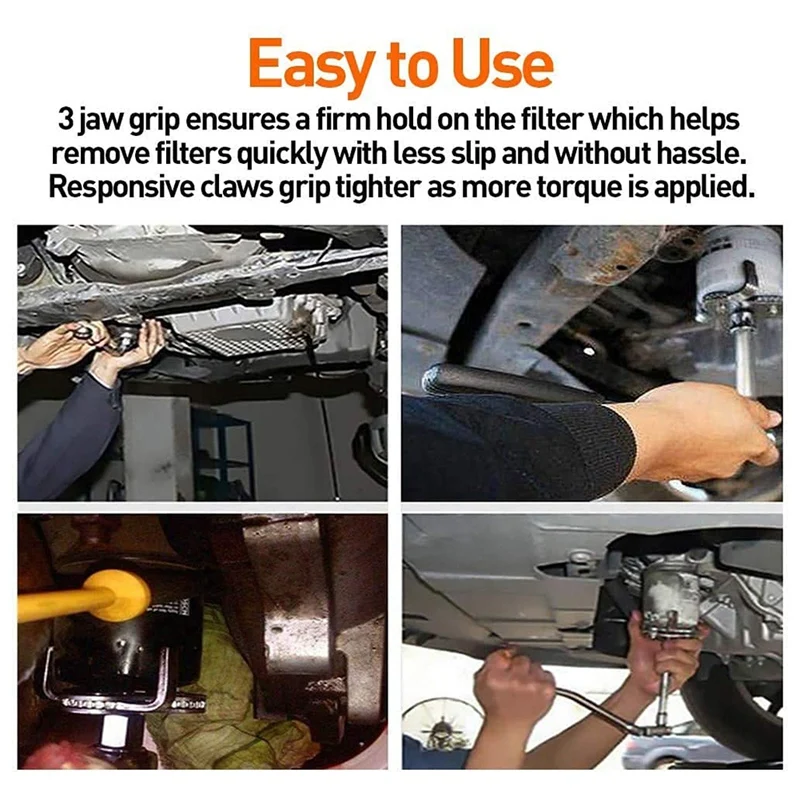 Easy to Use

3 jaw grip ensures a firm hold on the filter which helps remove filters quickly with less slip and without hassle. Responsive claws grip tighter as more torque is applied.