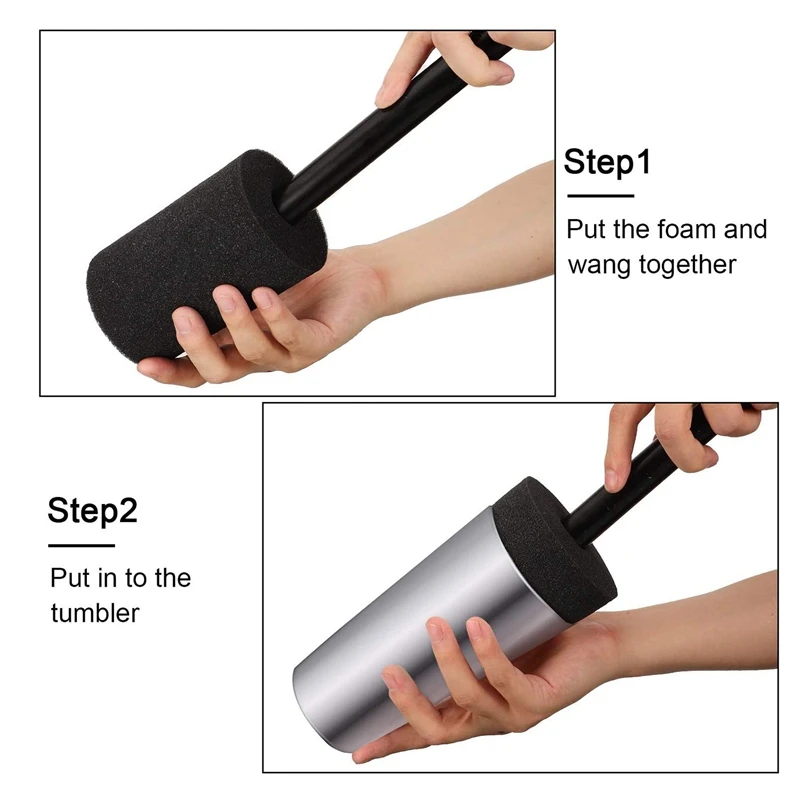 Step1

Put the foam and wang together

Step2

Put in to the tumbler