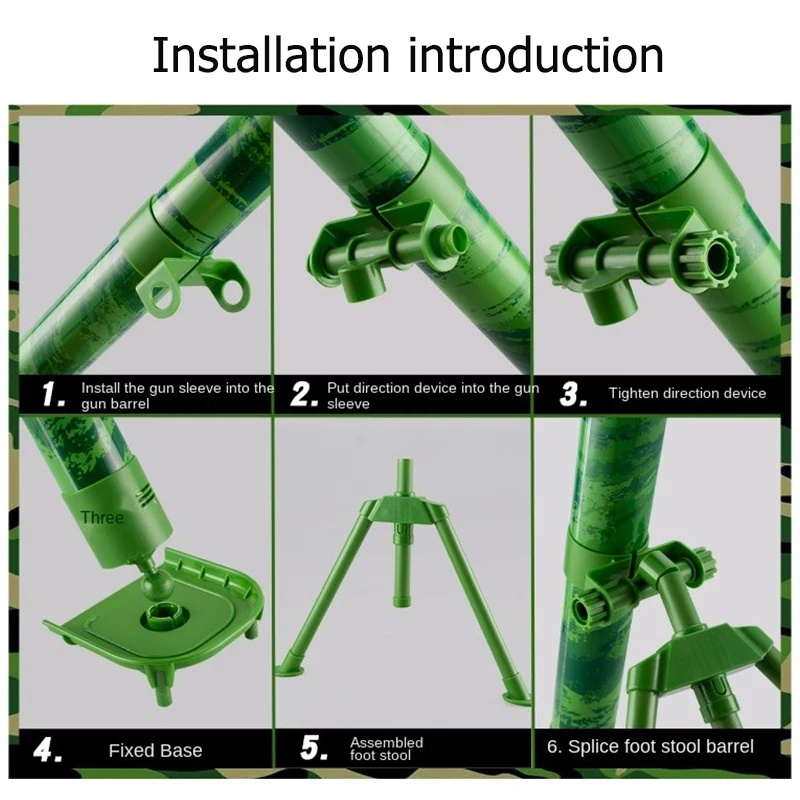 Installation introduction

1. Install the gun sleeve into the gun barrel

2. Put direction device into the gun sleeve

3. Tighten direction device

Three

4. Fixed Base

5. Assembled foot stool

6. Splice foot stool barrel