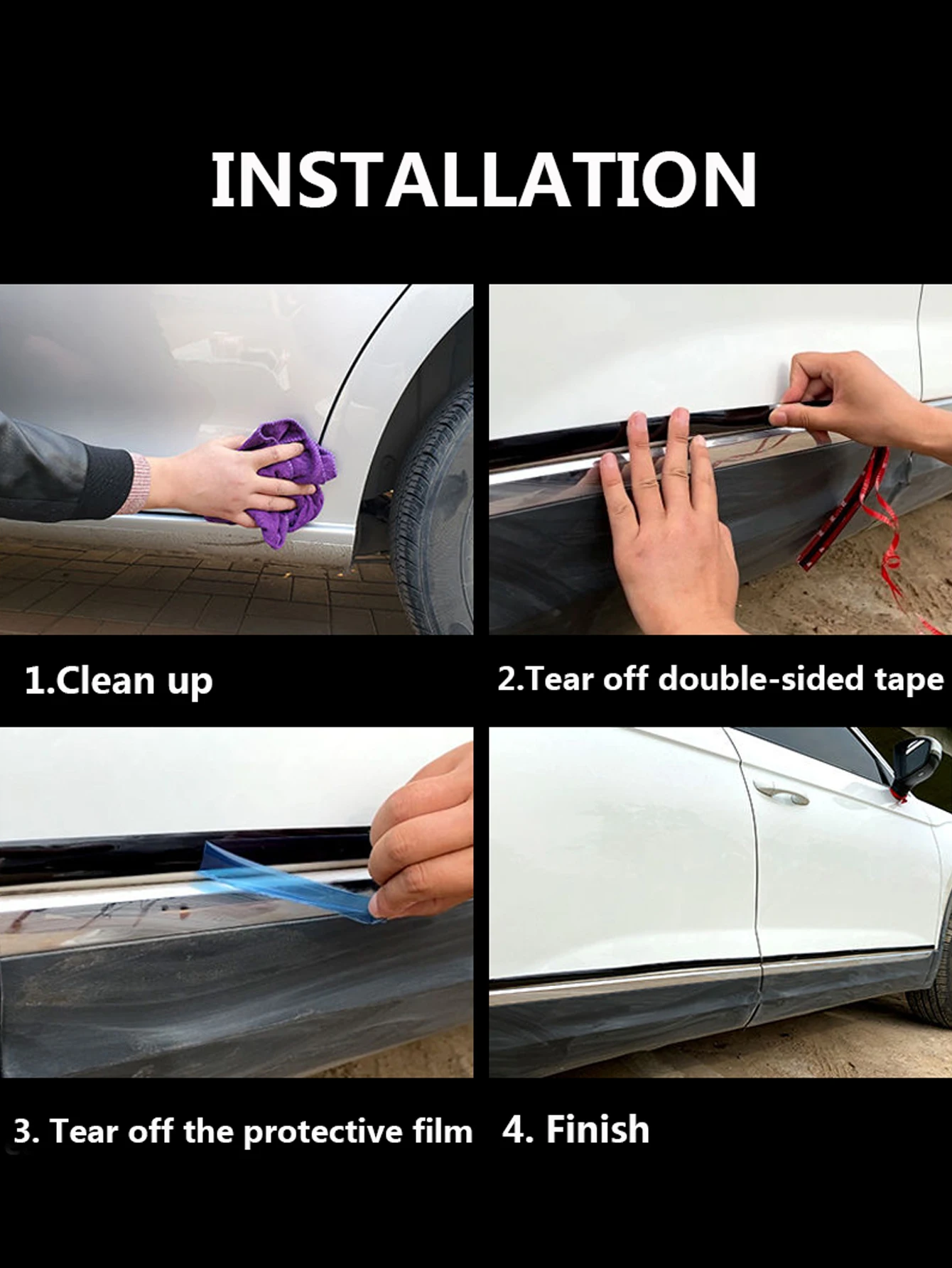 INSTALLATION

1.Clean up

2.Tear off double-sided tape

3. Tear off the protective film

4. Finish