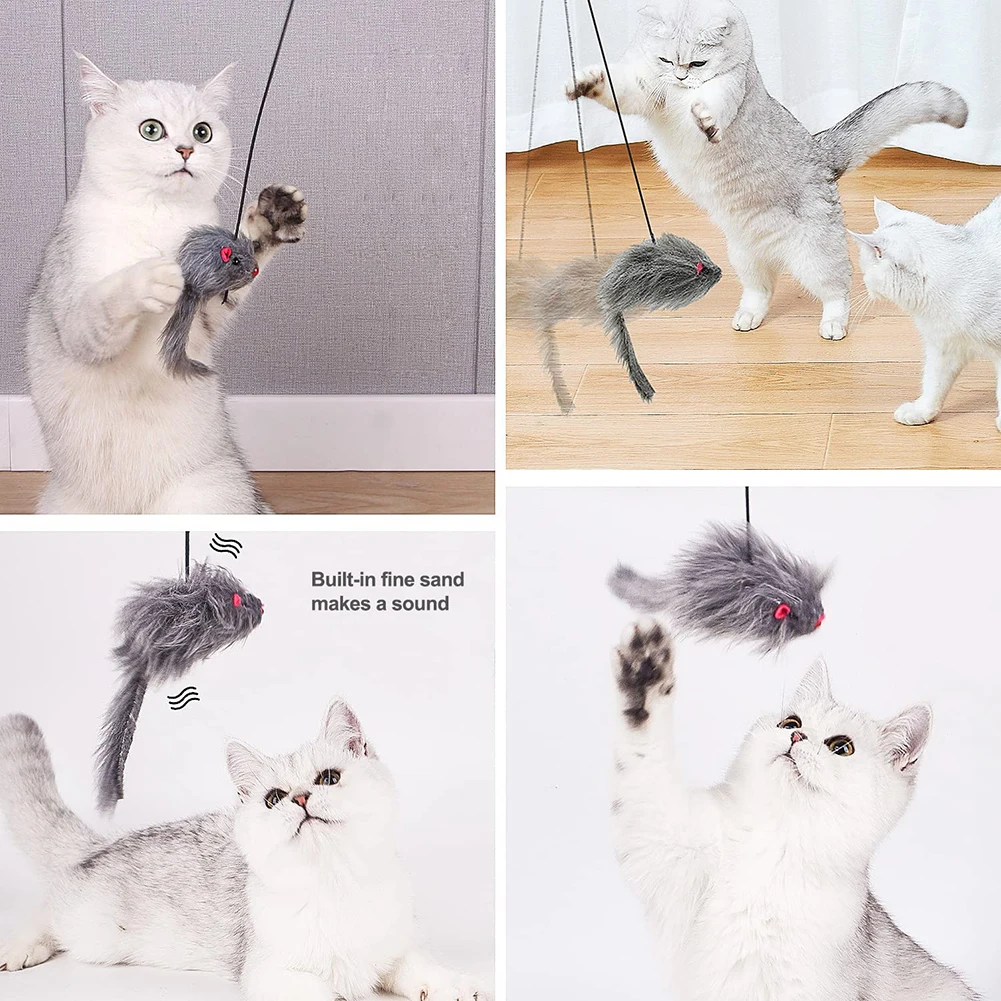 Built-in fine sand makes a sound