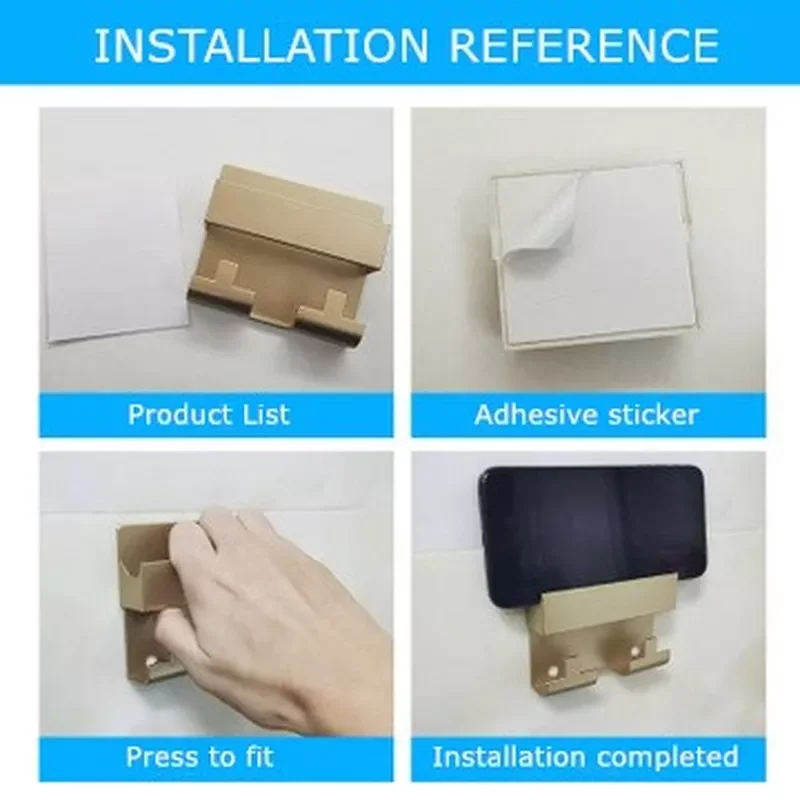 INSTALLATION REFERENCE

Product List

Adhesive sticker

Press to fit

Installation completed