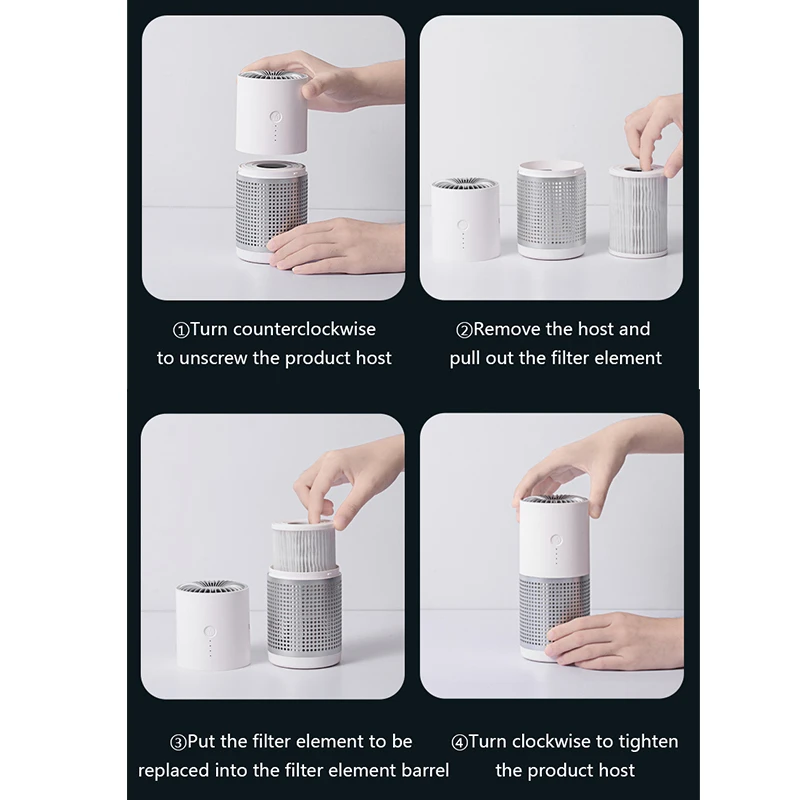 ①Turn counterclockwise to unscrew the product host

②Remove the host and pull out the filter element

③Put the filter element to be replaced into the filter element barrel

④Turn clockwise to tighten the product host