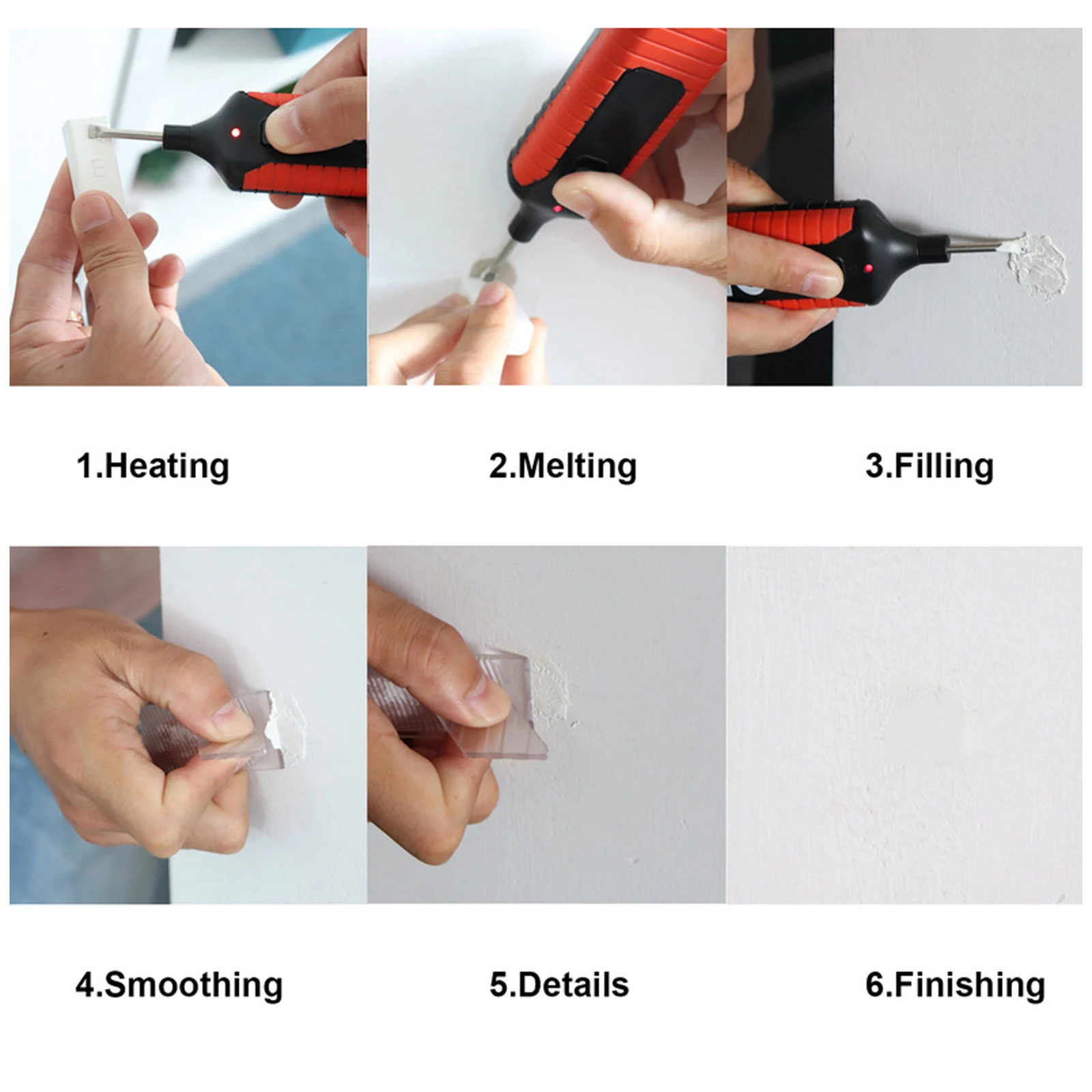 1.Heating

2.Melting

3.Filling

4.Smoothing

5.Details

6.Finishing