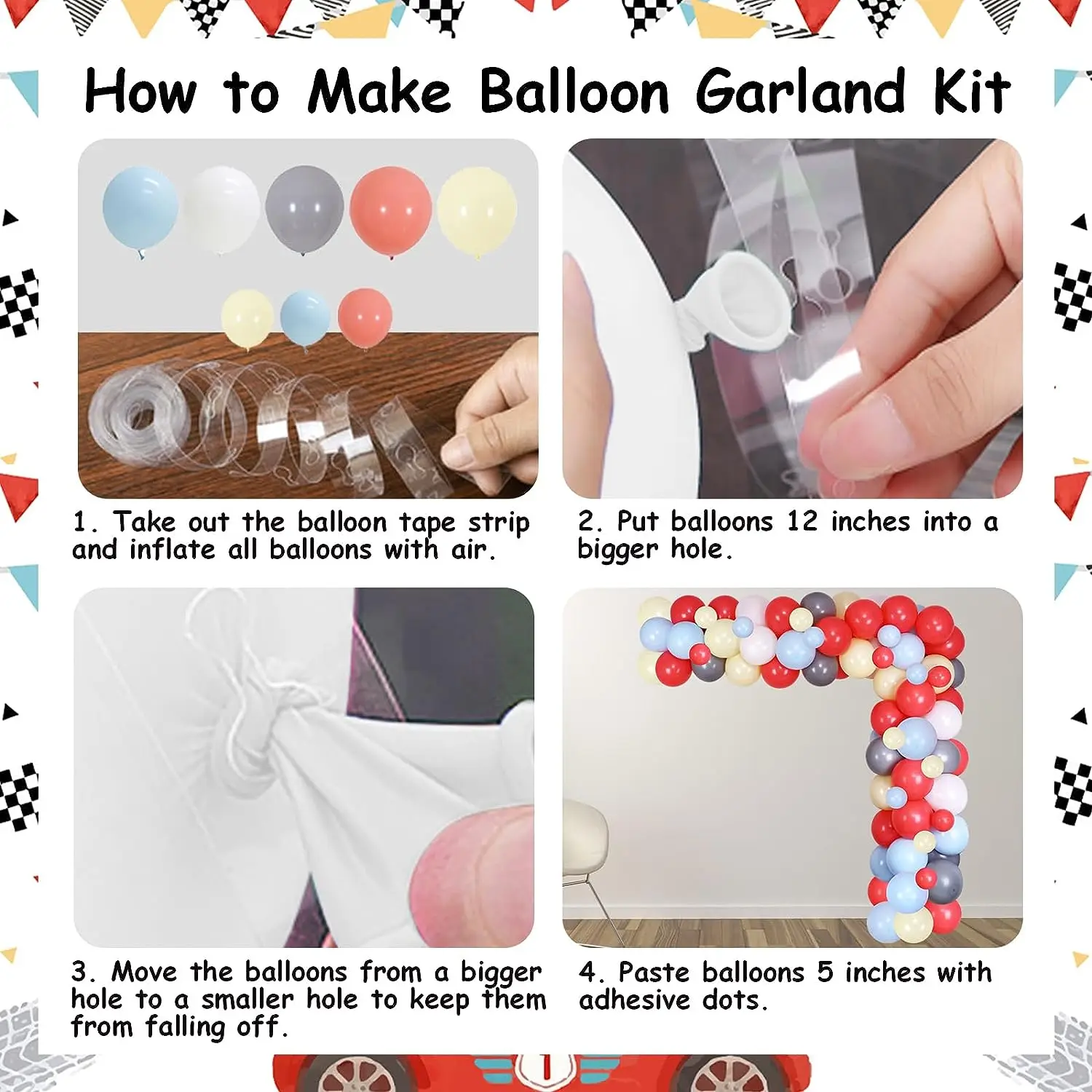 How to Make Balloon Garland Kit

1. Take out the balloon tape strip and inflate all balloons with air.

2. Put balloons 12 inches into a bigger hole.

3. Move the balloons from a bigger hole to a smaller hole to keep them from falling off.

4. Paste balloons 5 inches with adhesive dots.