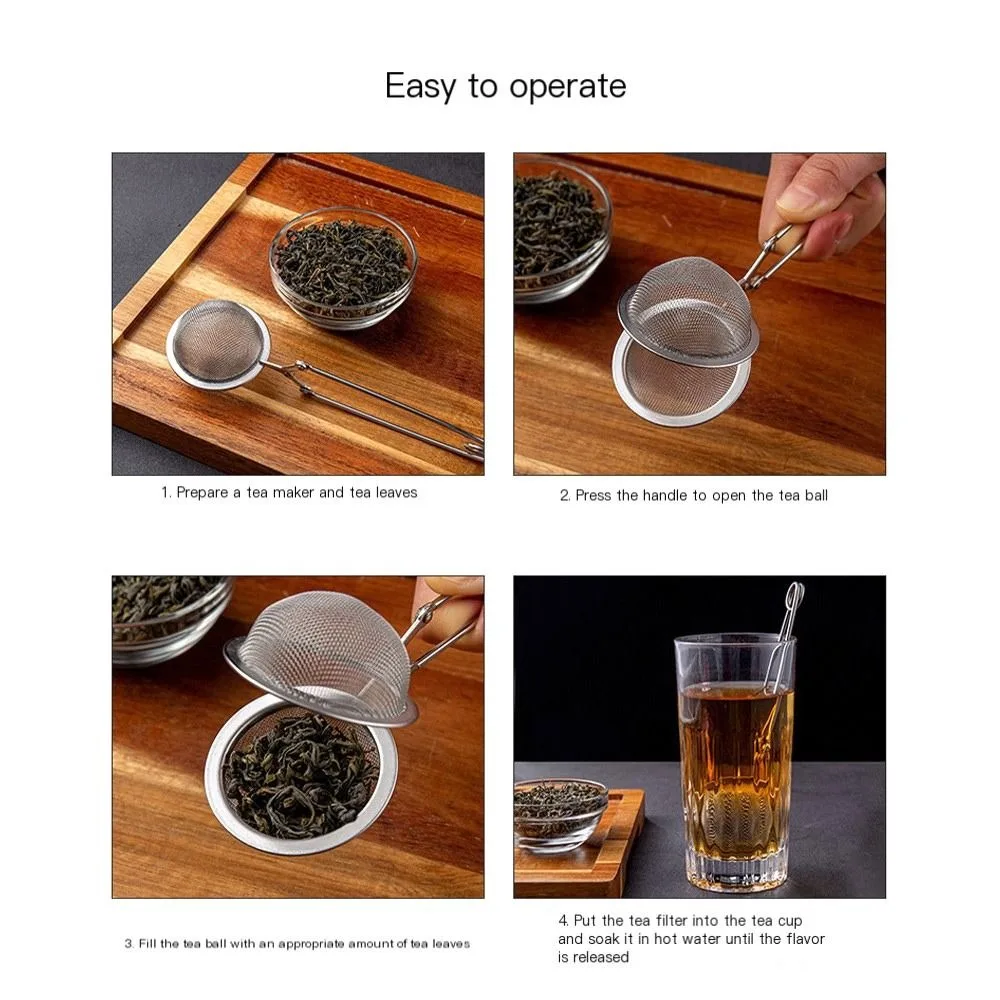 Easy to operate

1. Prepare a tea maker and tea leaves

2. Press the handle to open the tea ball

3. Fill the tea ball with an appropriate amount of tea leaves

4. Put the tea filter into the tea cup and soak it in hot water until the flavor is released