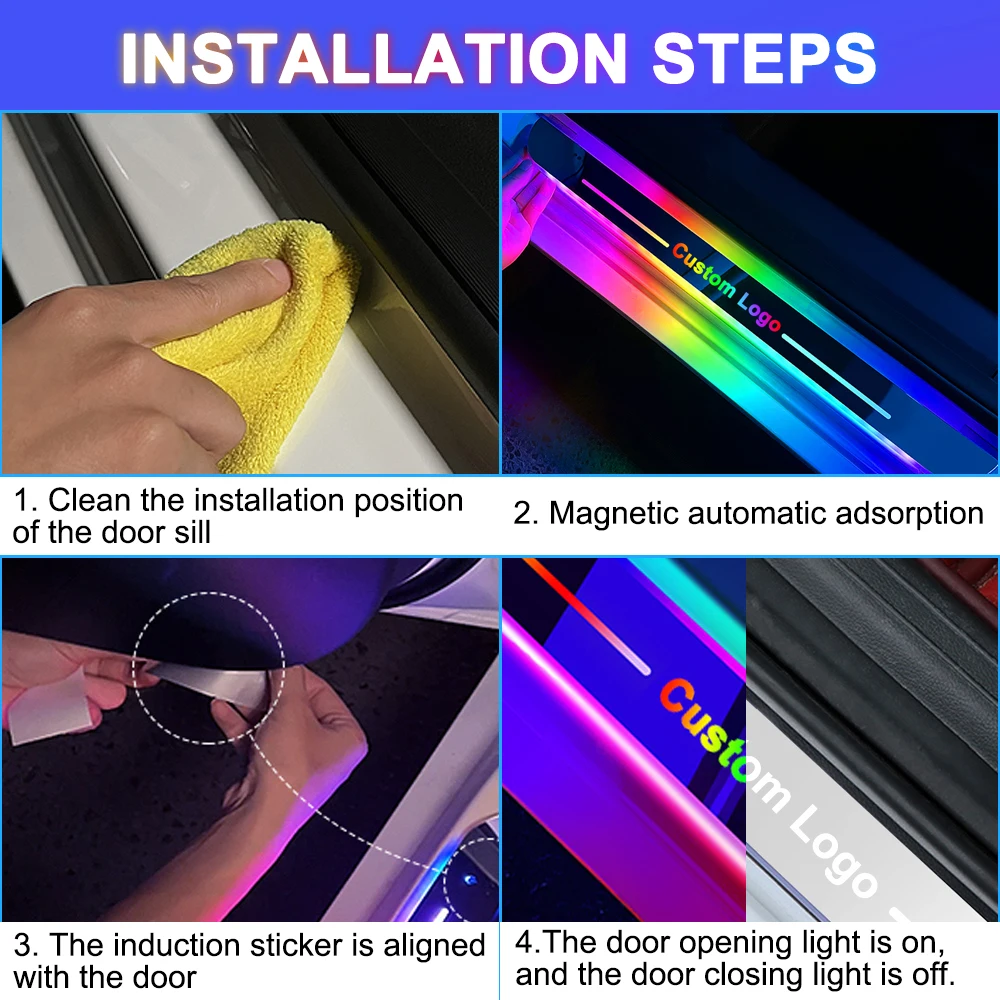 INSTALLATION STEPS

Custom Logo

1. Clean the installation position of the door sill

2. Magnetic automatic adsorption

Custom Logo

3. The induction sticker is aligned with the door

4.The door opening light is on, and the door closing light is off.