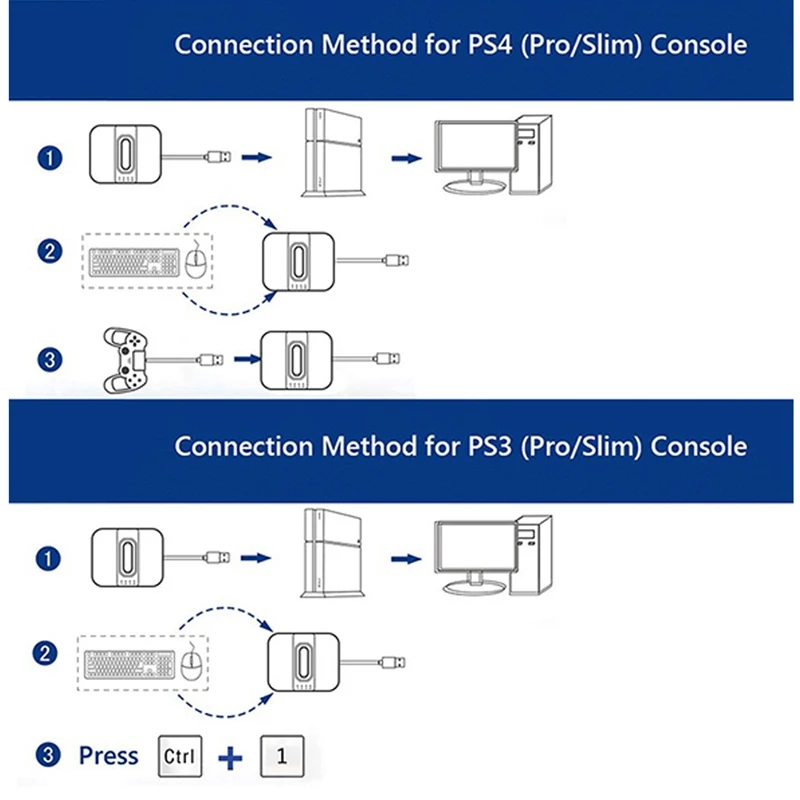 Connection Method for PS4 (Pro/Slim) Console

1

2

3

Connection Method for PS3 (Pro/Slim) Console

1

2

3 Press Ctrl + 1