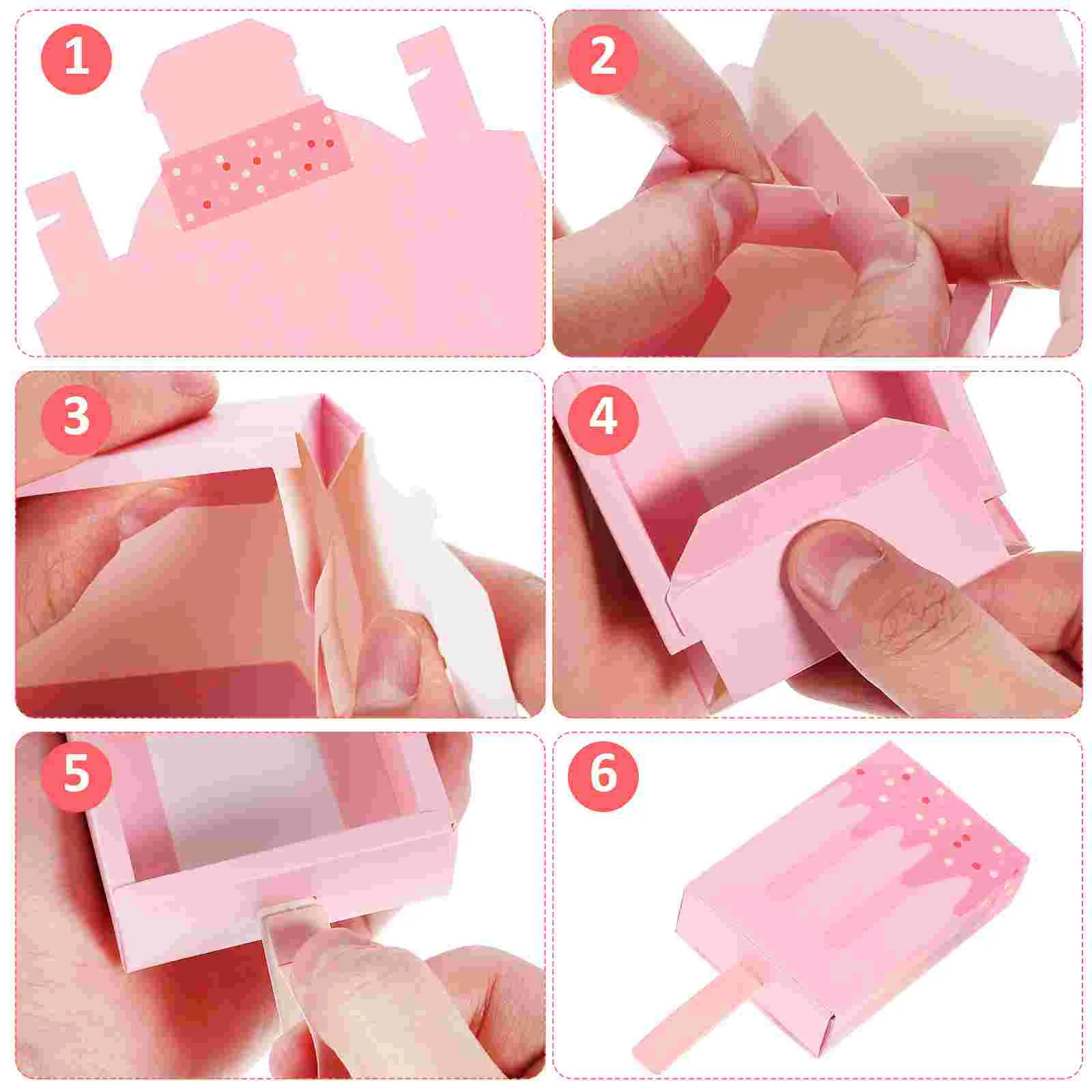 1

2

3

4

5

6