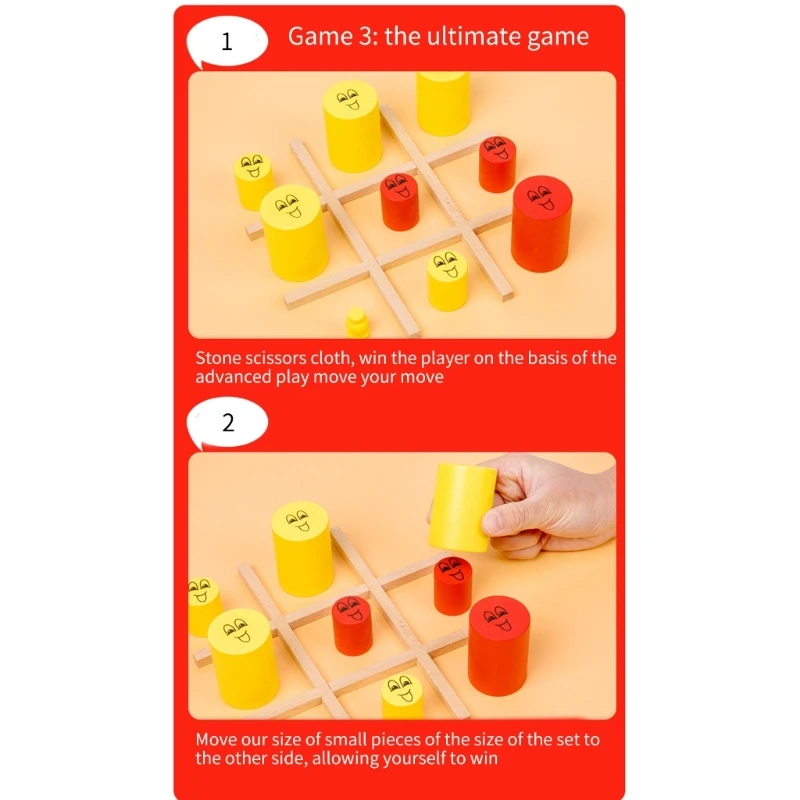 1

Game 3: the ultimate game

Stone scissors cloth, win the player on the basis of the advanced play move your move

2

Move our size of small pieces of the size of the set to the other side, allowing yourself to win