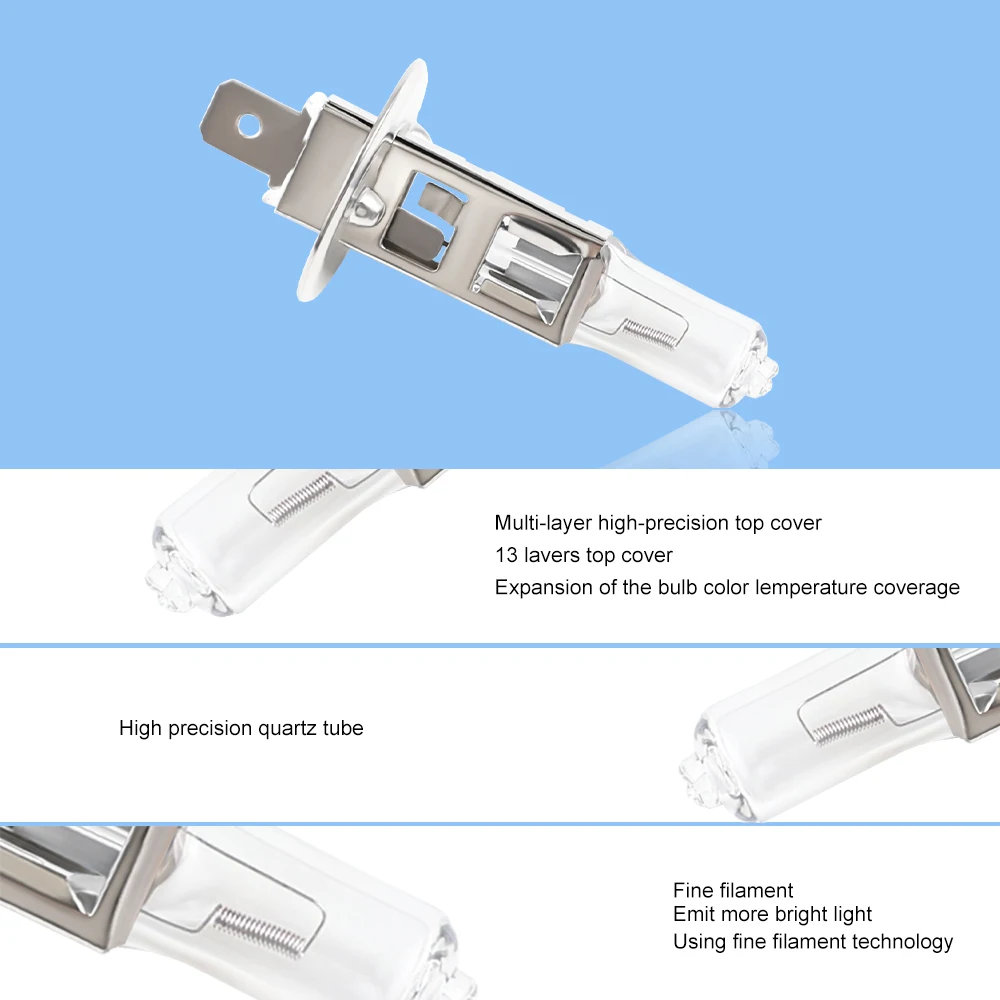 Multi-layer high-precision top cover
13 lavers top cover
Expansion of the bulb color lemperature coverage

High precision quartz tube

Fine filament
Emit more bright light
Using fine filament technology