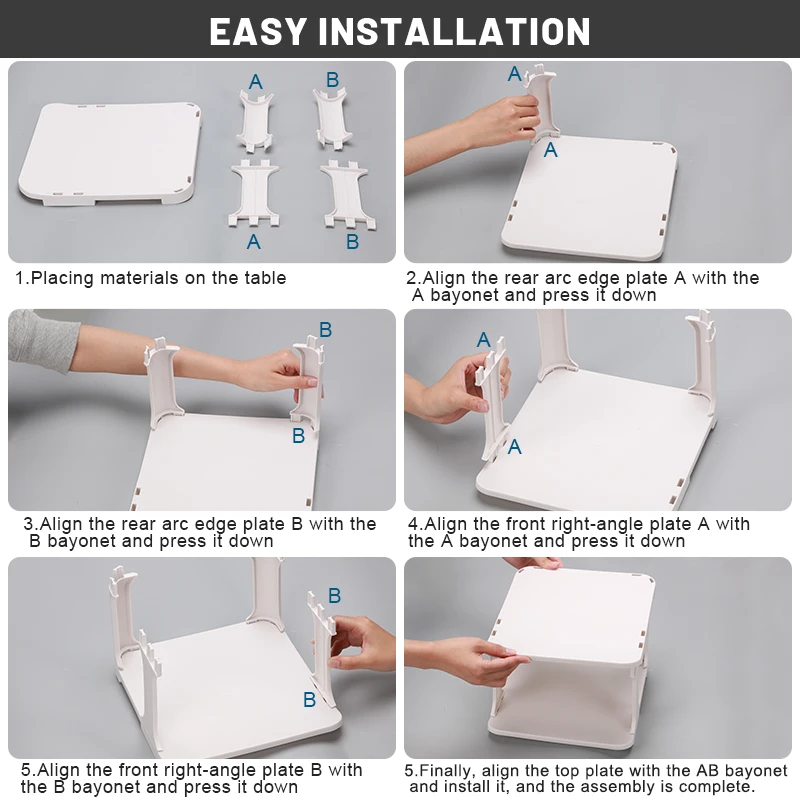 EASY INSTALLATION

A
B
A
B

1.Placing materials on the table

A
A

2.Align the rear arc edge plate A with the A bayonet and press it down

B
B

3.Align the rear arc edge plate B with the B bayonet and press it down

A
A

4.Align the front right-angle plate A with the A bayonet and press it down

B
B

5.Align the front right-angle plate B with the B bayonet and press it down

5.Finally, align the top plate with the AB bayonet and install it, and the assembly is complete.