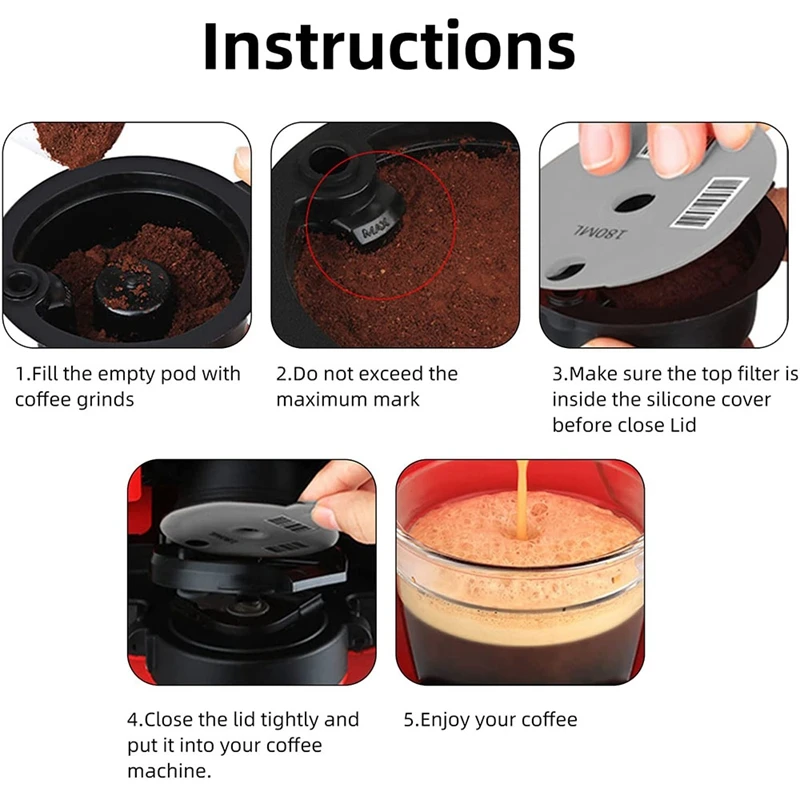 Instructions

MAX

180ML

1.Fill the empty pod with coffee grinds

2.Do not exceed the maximum mark

3.Make sure the top filter is inside the silicone cover before close Lid

4.Close the lid tightly and put it into your coffee machine.

5.Enjoy your coffee