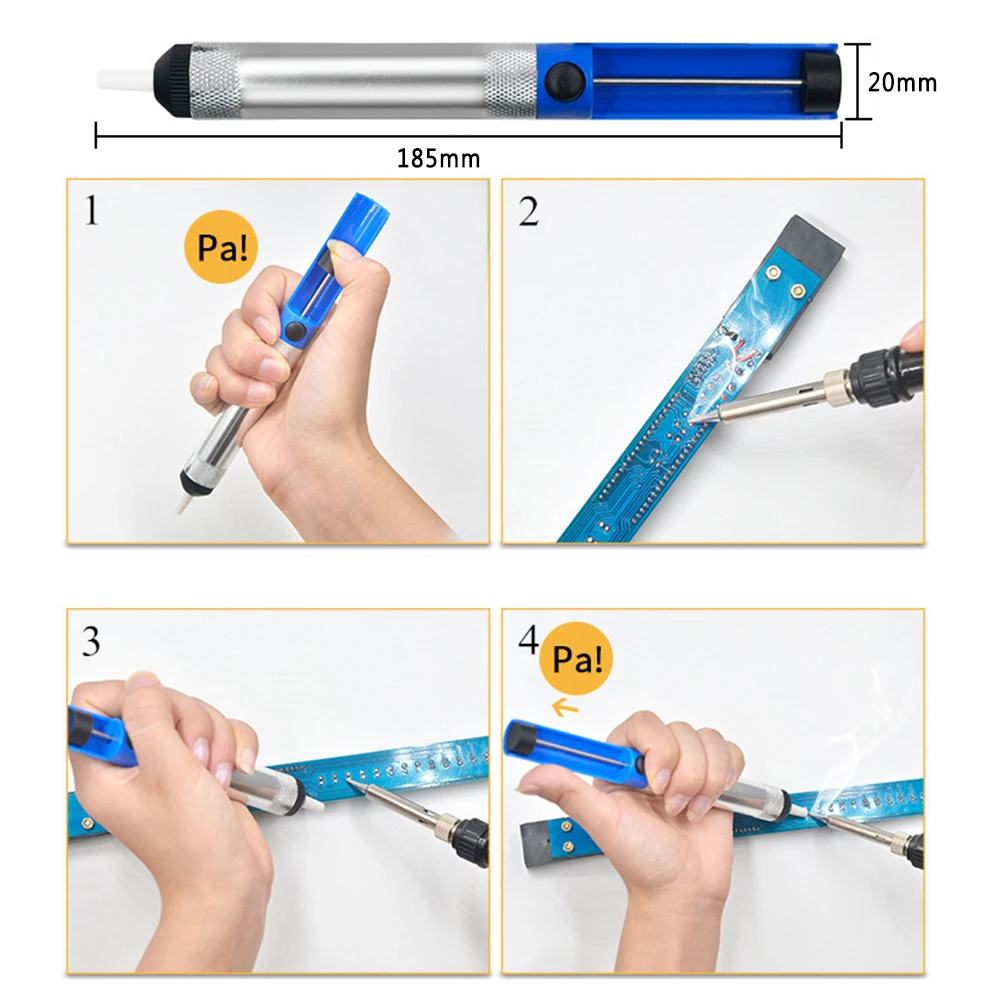 20mm

185mm

1

Pa!

2

3

4

Pa!