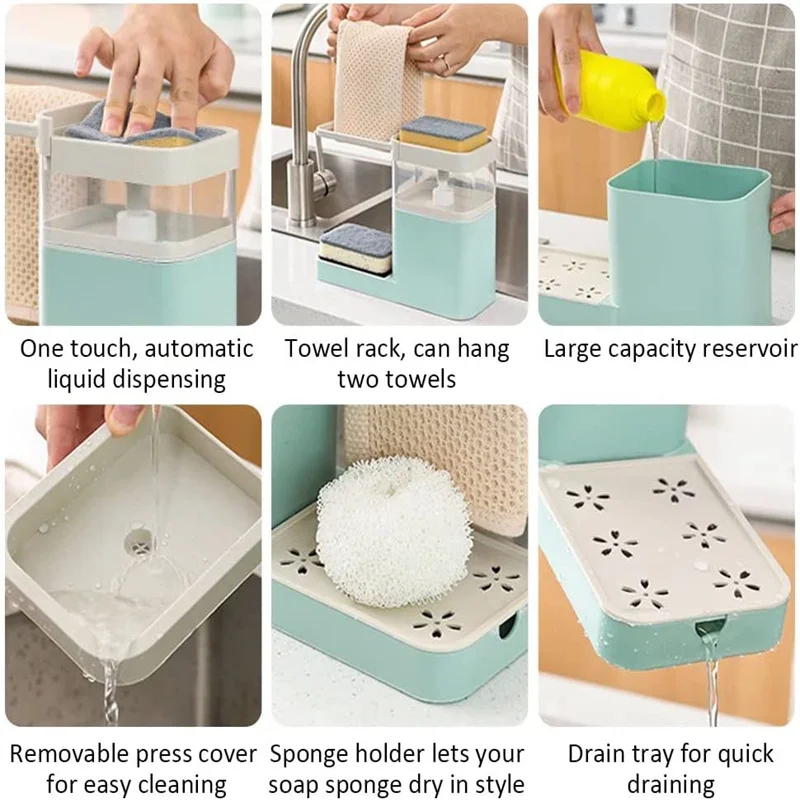 One touch, automatic liquid dispensing

Towel rack, can hang two towels

Large capacity reservoir

Removable press cover for easy cleaning

Sponge holder lets your soap sponge dry in style

Drain tray for quick draining