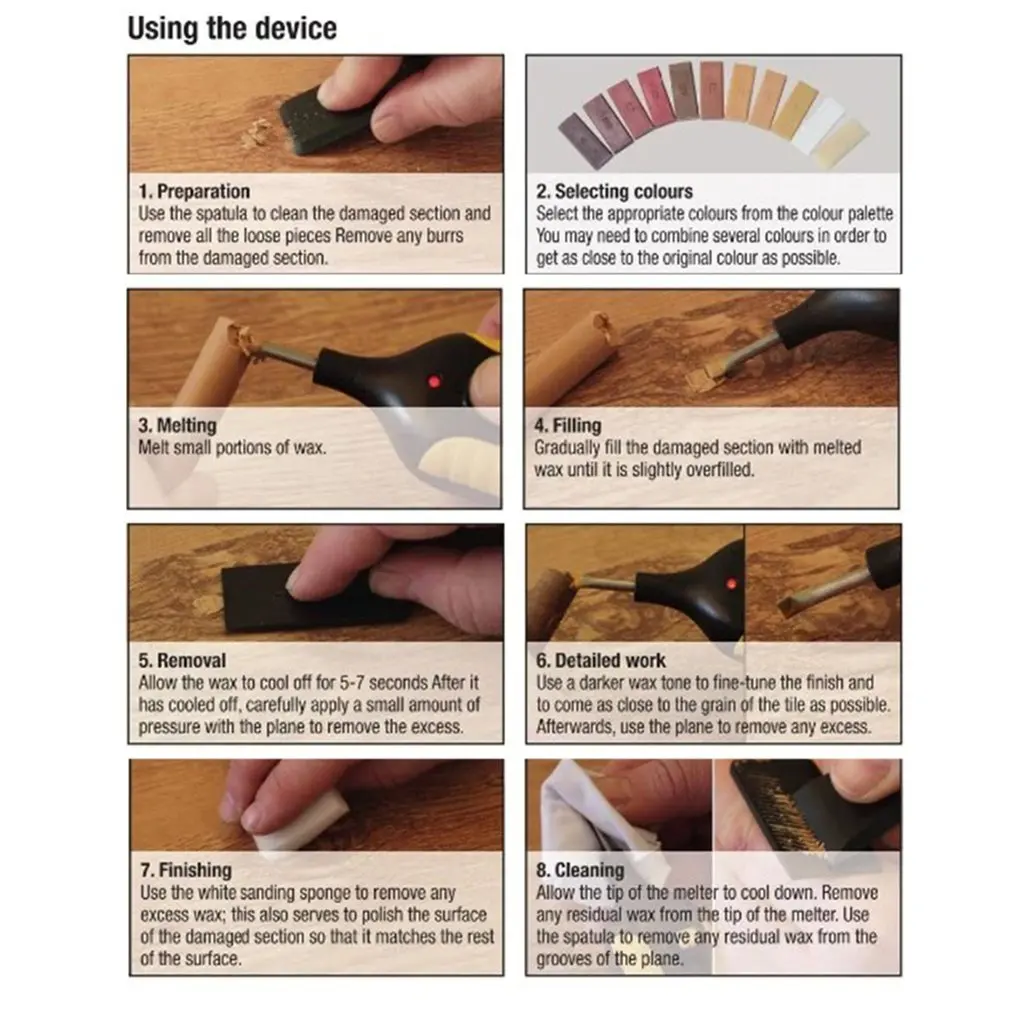 Using the device

1. Preparation
Use the spatula to clean the damaged section and remove all the loose pieces Remove any burrs from the damaged section.

2. Selecting colours
Select the appropriate colours from the colour palette You may need to combine several colours in order to get as close to the original colour as possible.

3. Melting
Melt small portions of wax.

4. Filling
Gradually fill the damaged section with melted wax until it is slightly overfilled.

5. Removal
Allow the wax to cool off for 5-7 seconds After it has cooled off, carefully apply a small amount of pressure with the plane to remove the excess.

6. Detailed work
Use a darker wax tone to fine-tune the finish and to come as close to the grain of the tile as possible. Afterwards, use the plane to remove any excess.

7. Finishing
Use the white sanding sponge to remove any excess wax; this also serves to polish the surface of the damaged section so that it matches the rest of the surface.

8. Cleaning
Allow the tip of the melter to cool down. Remove any residual wax from the tip of the melter. Use the spatula to remove any residual wax from the grooves of the plane.