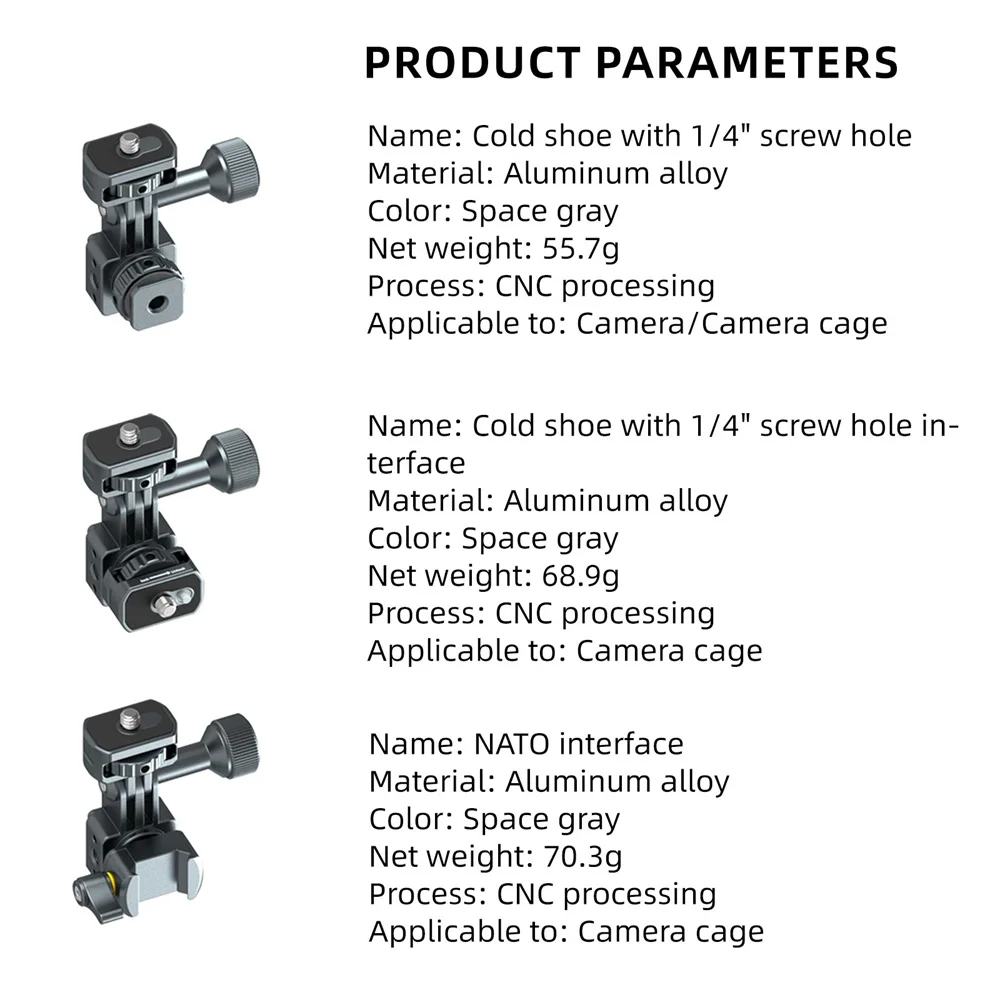 PRODUCT PARAMETERS

Name: Cold shoe with 1/4" screw hole
Material: Aluminum alloy
Color: Space gray
Net weight: 55.7g
Process: CNC processing
Applicable to: Camera/Camera cage

Name: Cold shoe with 1/4" screw hole interface
Material: Aluminum alloy
Color: Space gray
Net weight: 68.9g
Process: CNC processing
Applicable to: Camera cage

Name: NATO interface
Material: Aluminum alloy
Color: Space gray
Net weight: 70.3g
Process: CNC processing
Applicable to: Camera cage