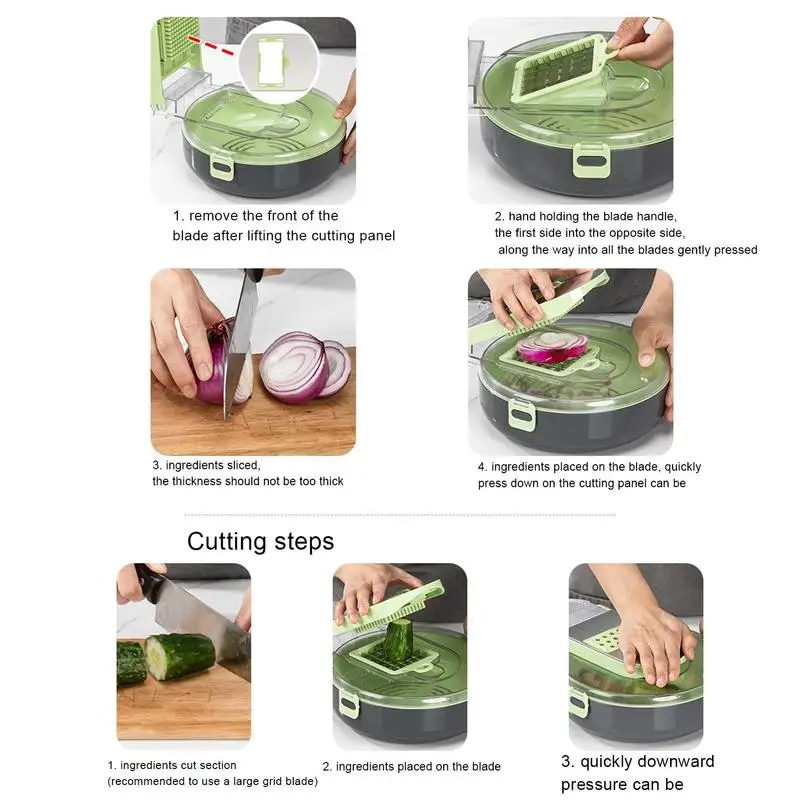 1. remove the front of the blade after lifting the cutting panel

2. hand holding the blade handle, the first side into the opposite side, along the way into all the blades gently pressed

3. ingredients sliced, the thickness should not be too thick

4. ingredients placed on the blade, quickly press down on the cutting panel can be

Cutting steps

1. ingredients cut section (recommended to use a large grid blade)

2. ingredients placed on the blade

3. quickly downward pressure can be