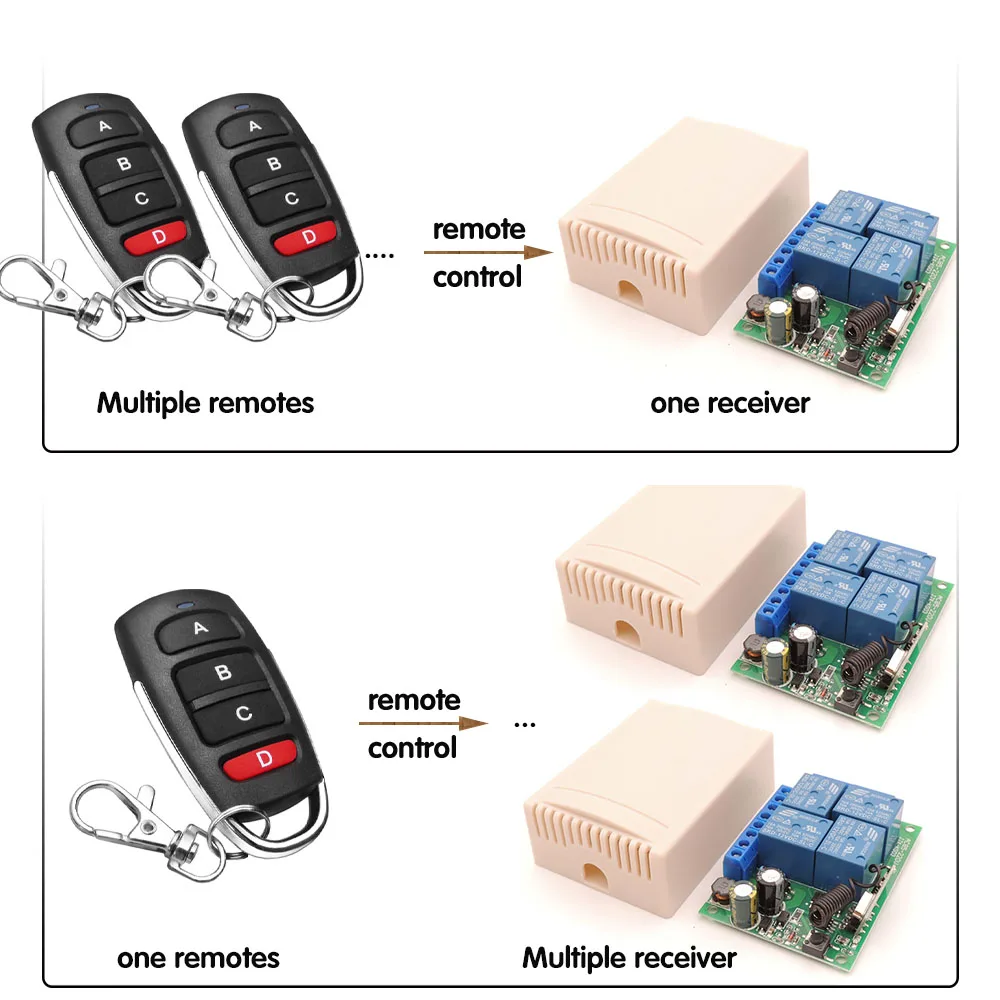 A
B
C
D
A
B
C
D
....
remote
control
Multiple remotes
one receiver

A
B
C
D
remote
control
...
one remotes
Multiple receiver