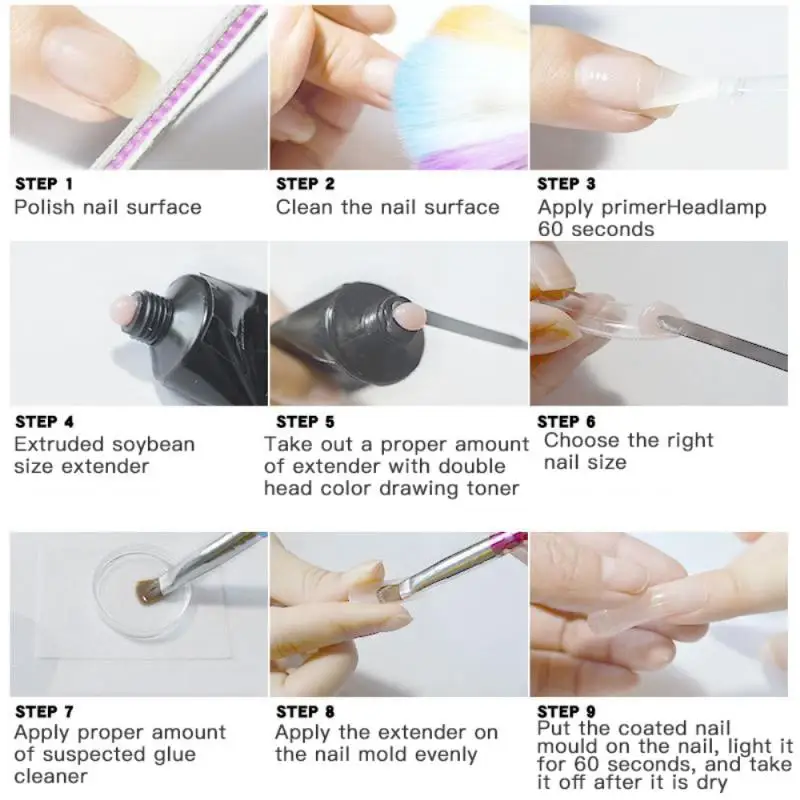 STEP 1
Polish nail surface

STEP 2
Clean the nail surface

STEP 3
Apply primerHeadlamp 60 seconds

STEP 4
Extruded soybean size extender

STEP 5
Take out a proper amount of extender with double head color drawing toner

STEP 6
Choose the right nail size

STEP 7
Apply proper amount of suspected glue cleaner

STEP 8
Apply the extender on the nail mold evenly

STEP 9
Put the coated nail mould on the nail, light it for 60 seconds, and take it off after it is dry