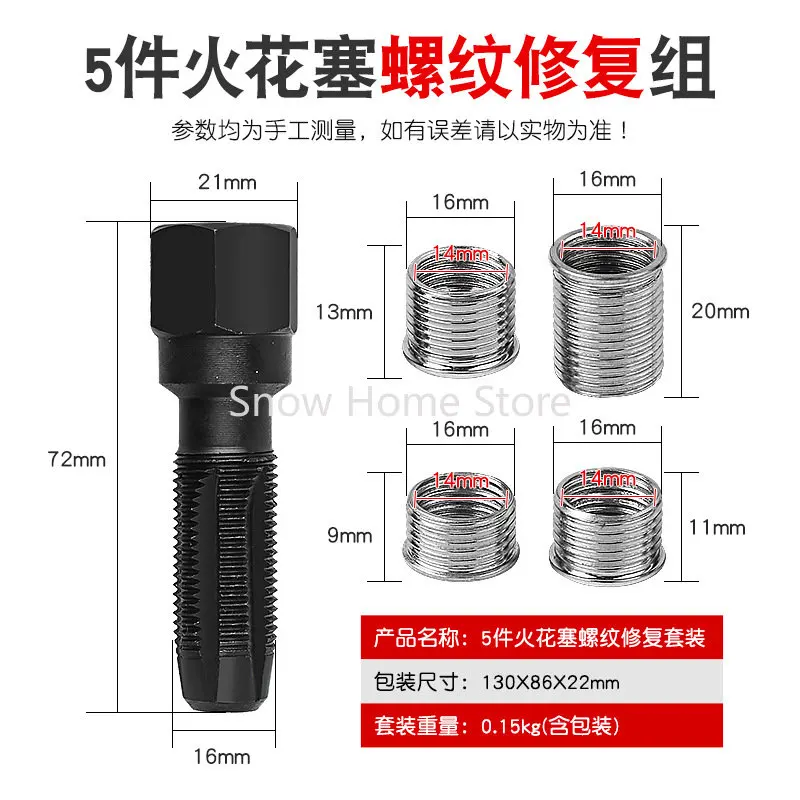 5件火花塞螺纹修复组

参数均为手工测量，如有误差请以实物为准！

21mm

72mm

16mm

16mm

14mm

13mm

16mm

14mm

20mm

Snow Home Store

16mm

14mm

9mm

16mm

14mm

11mm

产品名称：5件火花塞螺纹修复套装

包装尺寸：130X86X22mm

套装重量：0.15kg(含包装)