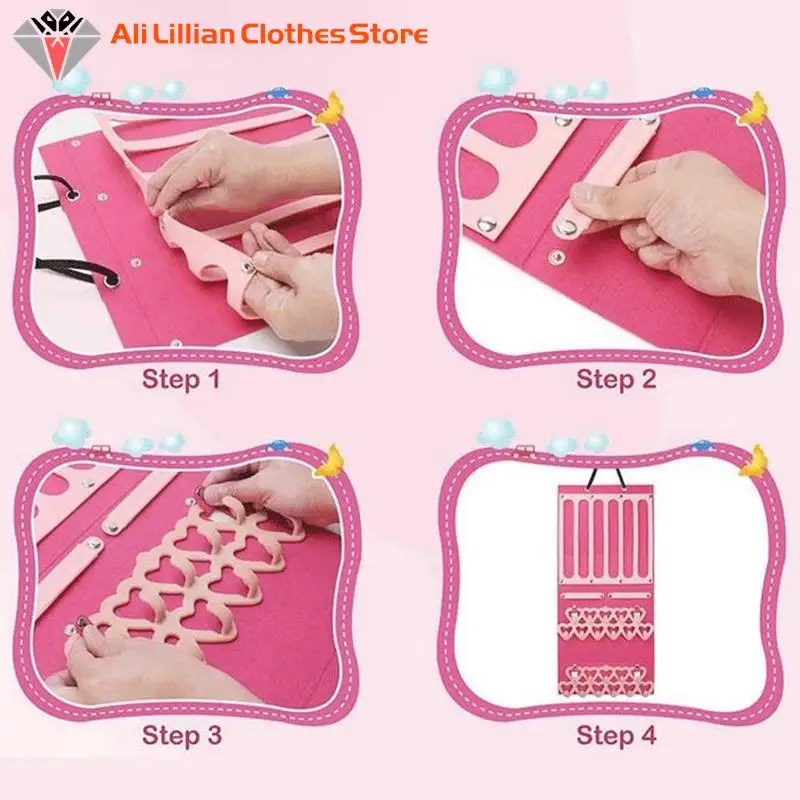 Ali Lillian Clothes Store

Step 1

Step 2

Step 3

Step 4