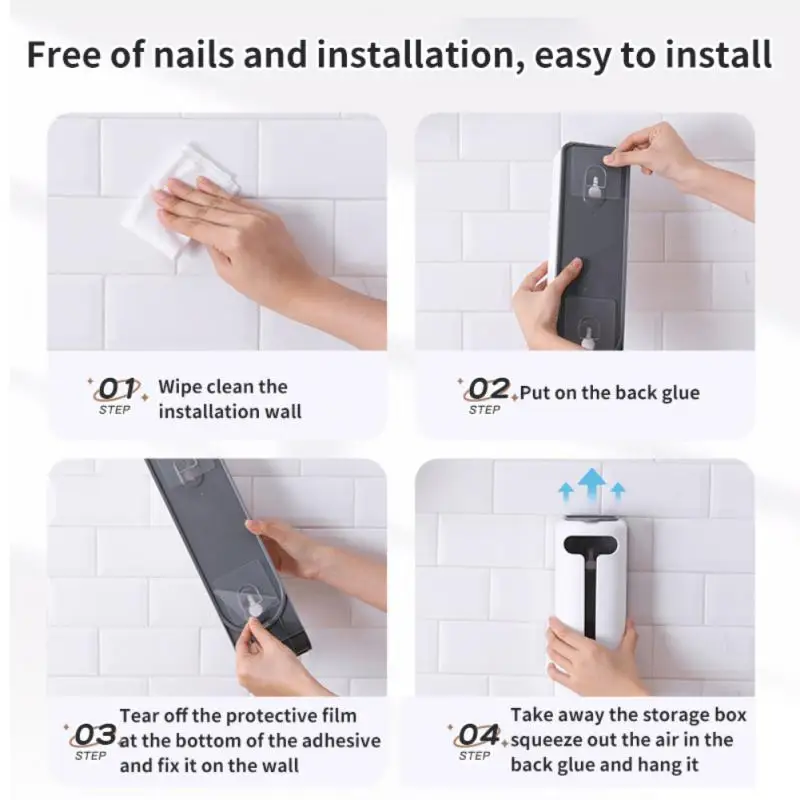 Free of nails and installation, easy to install

01 STEP Wipe clean the installation wall

02 STEP Put on the back glue

03 STEP Tear off the protective film at the bottom of the adhesive and fix it on the wall

04 STEP Take away the storage box squeeze out the air in the back glue and hang it