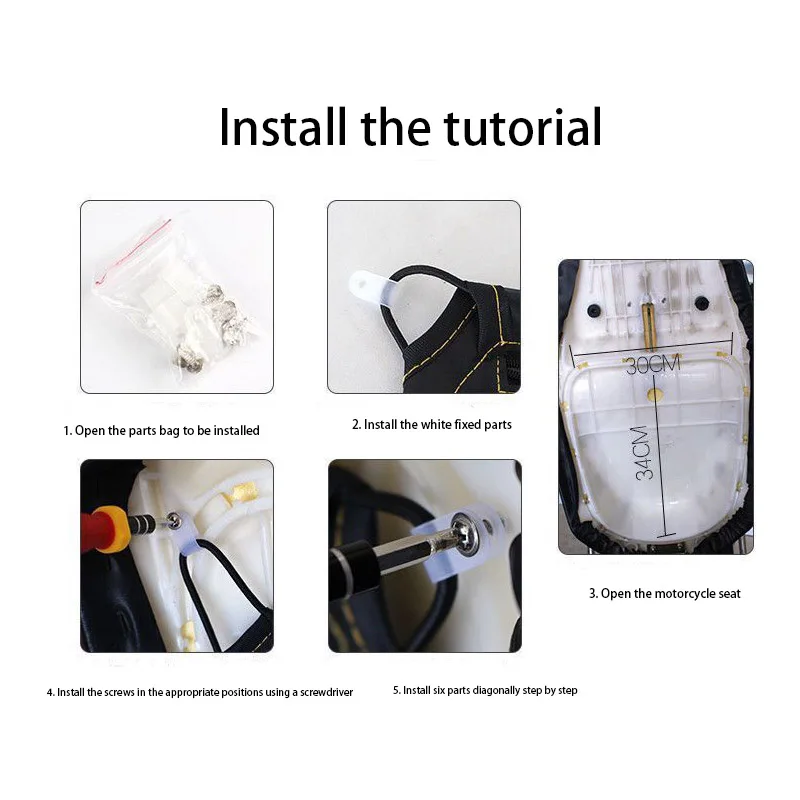 Install the tutorial

1. Open the parts bag to be installed

2. Install the white fixed parts

30CM

34CM

3. Open the motorcycle seat

4. Install the screws in the appropriate positions using a screwdriver

5. Install six parts diagonally step by step