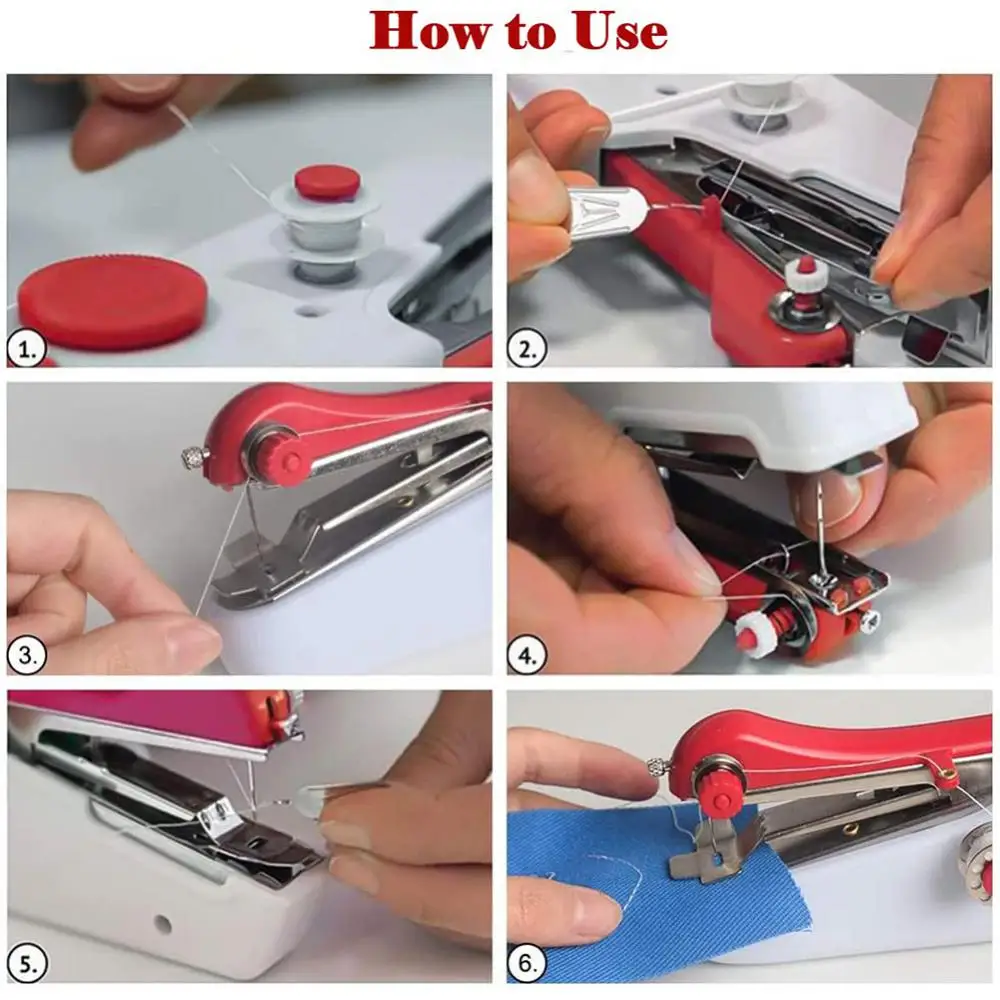 How to Use

1.

2.

3.

4.

5.

6.